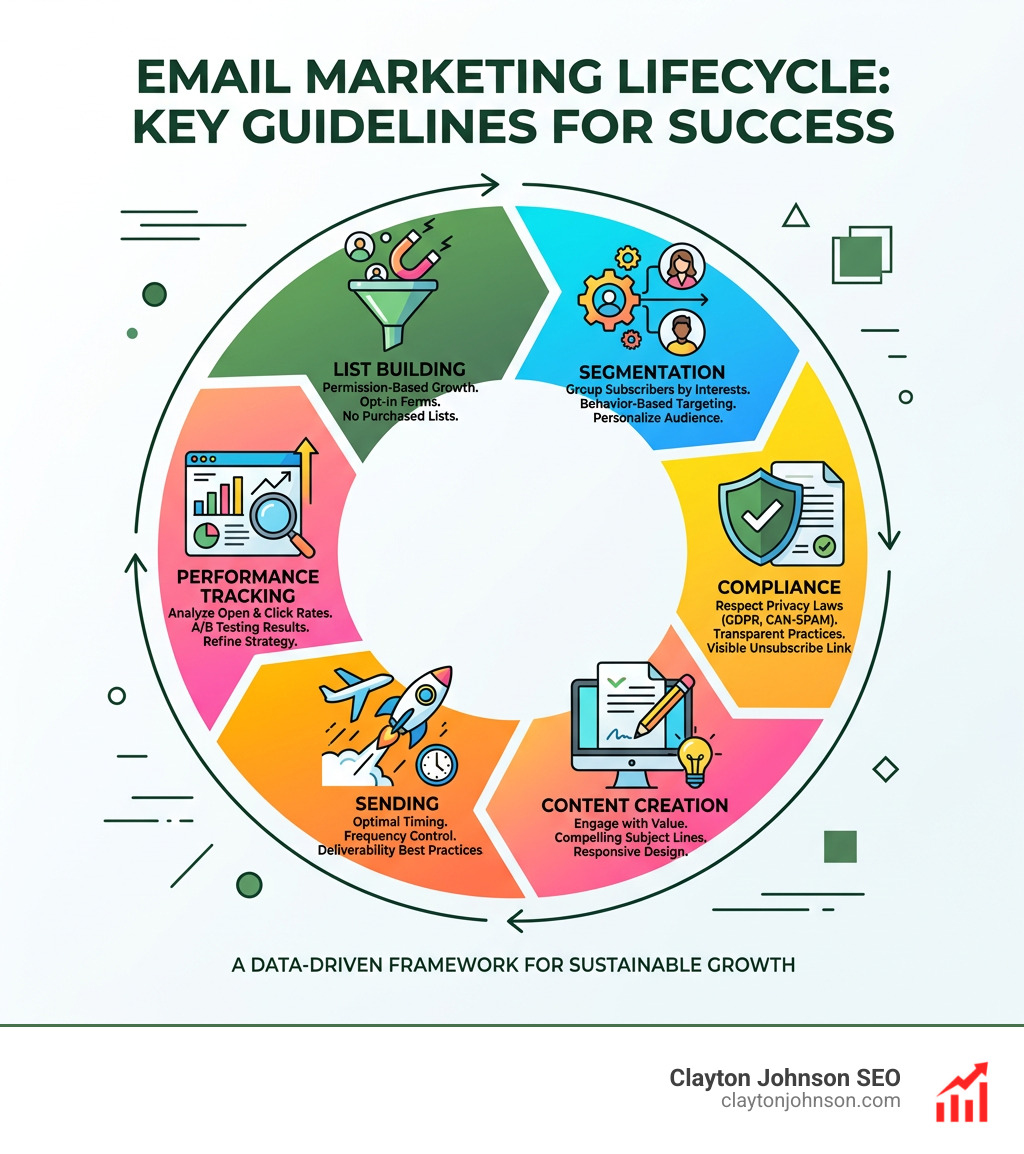 EMAIL MARKETING LIFECYCLE: KEY GUIDELINES FOR SUCCESS

LIST BUILDING
Permission-Based Growth. Opt-in Ferms. No Purchased Lists.

SEGMENTATION
Grcup Subscribers by Interests. Behavior-Based Targeting. Personalize Audience.

COMPLIANCE
Respect Privacy Laws (GDPR, CAN-SPAM). Transparent Practices. Visible Unsubscribe Link

CONTENT CREATION
Engage with Value. Compelling Subject Lines. Responsive Design.

SENDING
Optimal Timing. Frequency Control. Deliverability Best Practices

PERFORMANCE TRACKING
Analyze Open & Click Rates. A/B Testing Results. Refine Strategy.

A DATA-DRIVEN FRAMEWORK FOR SUSTAINABLE GROWTH

Clayton Johnson SEO
claytonjohnson.com