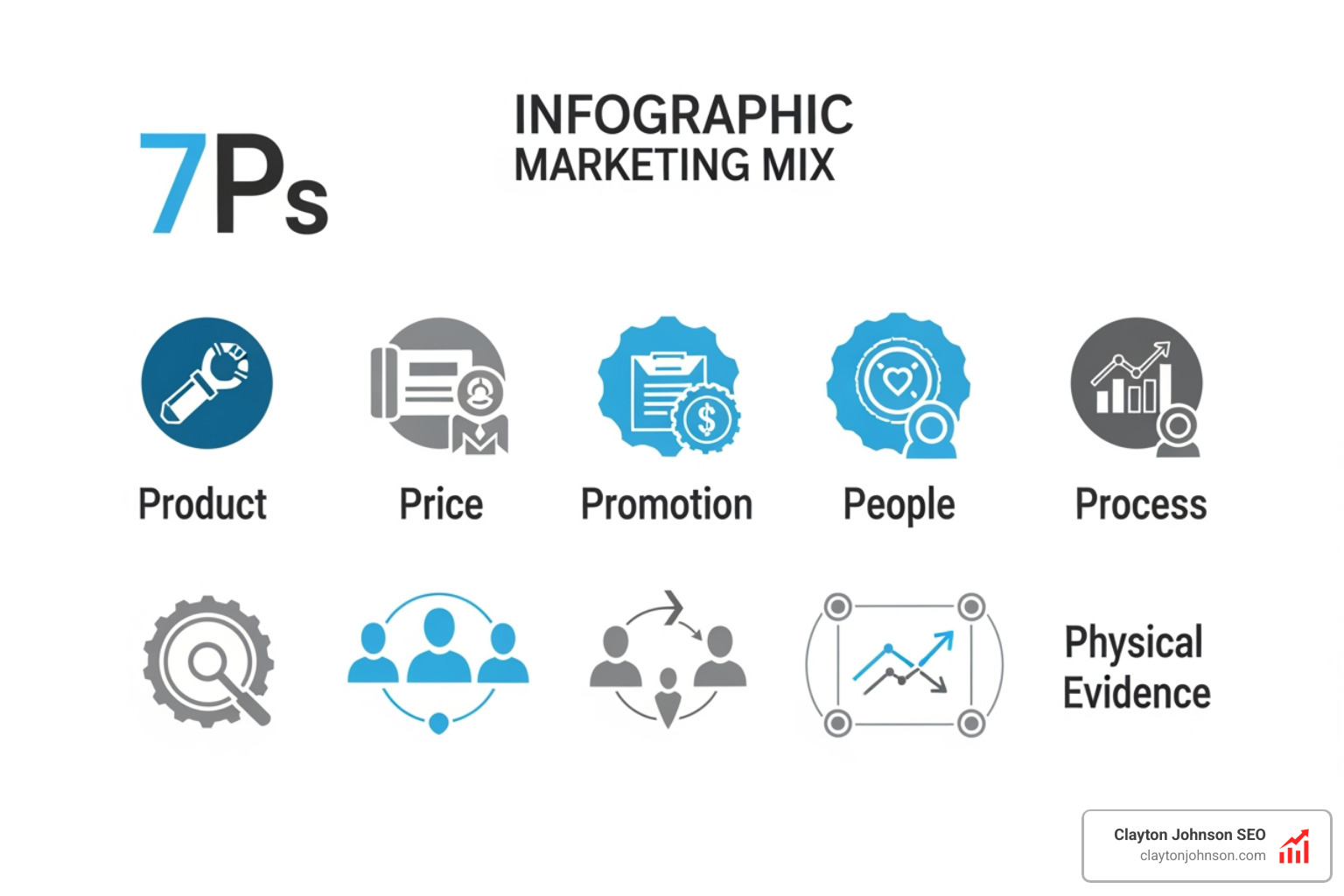 7Ps

INFOGRAPHIC
MARKETING MIX

Product

Price

Promotion

People

Process

Physical Evidence

Clayton Johnson SEO
claytonjohnson.com