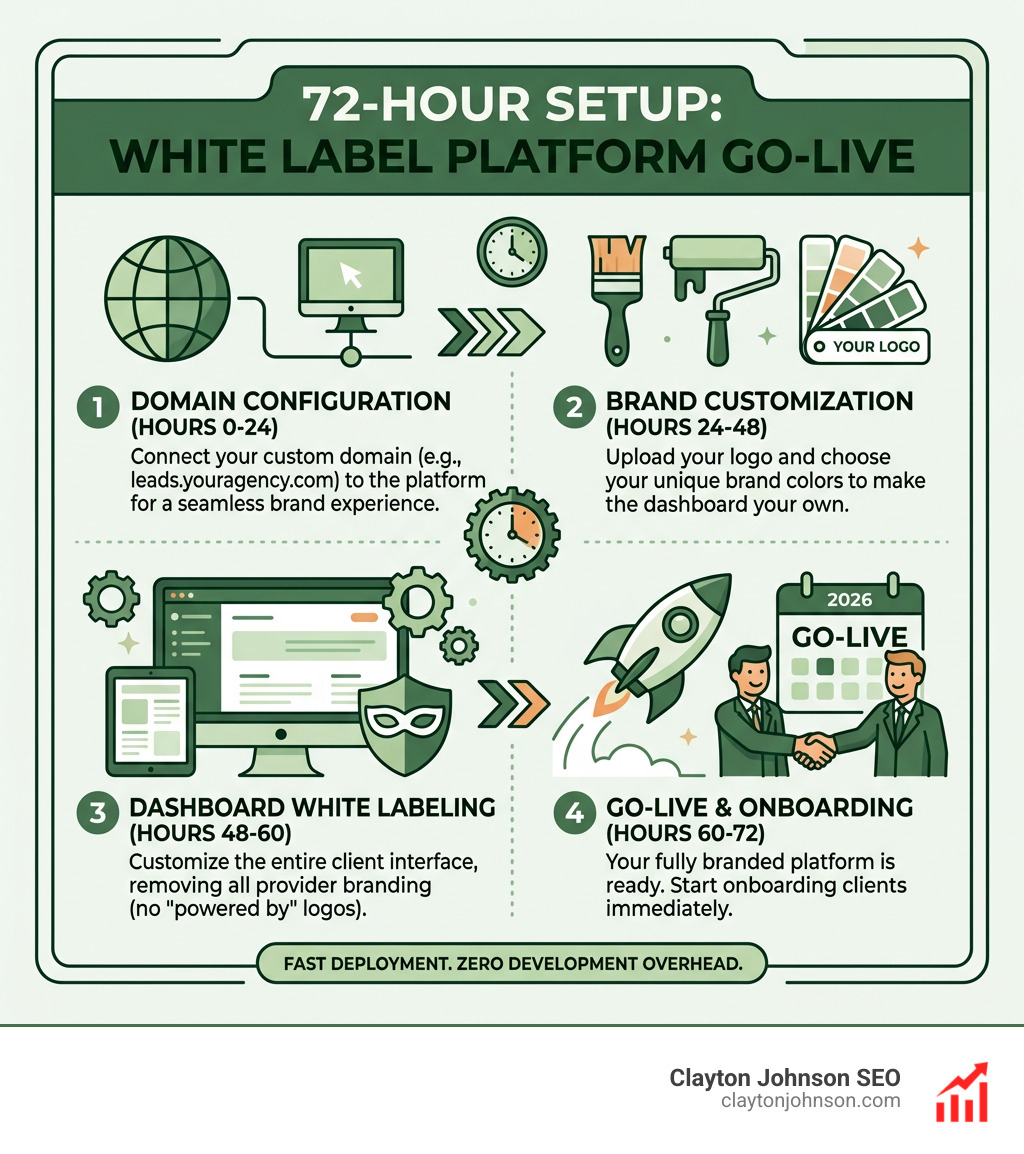 72-HOUR SETUP:
WHITE LABEL PLATFORM GO-LIVE

YOUR LOGO

1 DOMAIN CONFIGURATION (HOURS 0-24)
Connect your custom domain (e.g., leads.youragency.com) to the platform for a seamless brand experience.

2 BRAND CUSTOMIZATION (HOURS 24-48)
Upload your logo and choose your unique brand colors to make the dashboard your own.

2026
GO-LIVE

3 DASHBOARD WHITE LABELING (HOURS 48-60)
Customize the entire client interface, removing all provider branding (no "powered by" logos).

4 GO-LIVE & ONBOARDING (HOURS 60-72)
Your fully branded platform is ready. Start onboarding clients immediately.

FAST DEPLOYMENT. ZERO DEVELOPMENT OVERHEAD.

Clayton Johnson SEO
claytonjohnson.com