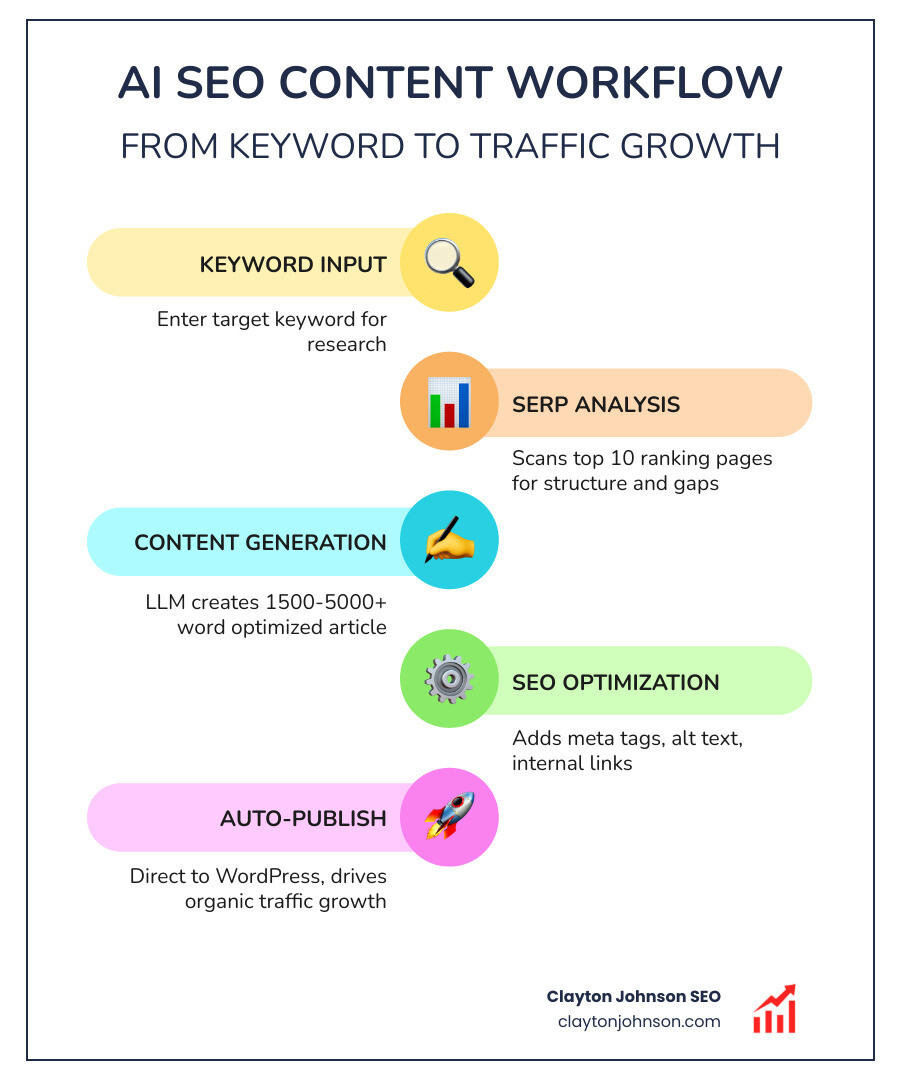 AI SEO CONTENT WORKFLOW

FROM KEYWORD TO TRAFFIC GROWTH

KEYWORD INPUT

Enter target keyword for research

SERP ANALYSIS

Scans top 10 ranking pages for structure and gaps

CONTENT GENERATION

LLM creates 1500-5000+ word optimized article

SEO OPTIMIZATION

Adds meta tags, alt text, internal links

AUTO-PUBLISH

Direct to WordPress, drives organic traffic growth

Clayton Johnson SEO
claytonjohnson.com