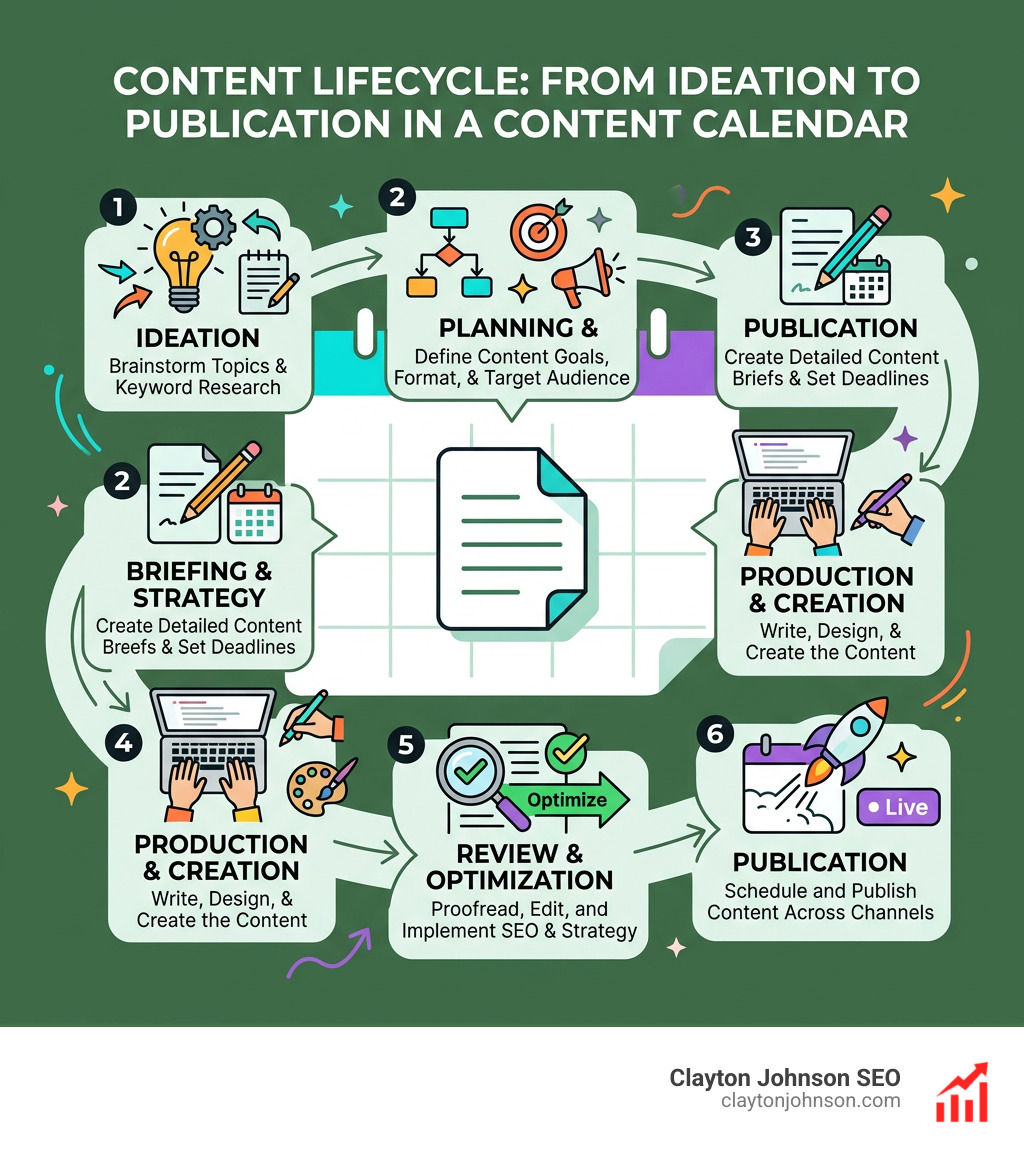 CONTENT LIFECYCLE: FROM IDEATION TO PUBLICATION IN A CONTENT CALENDAR

1
IDEATION
Brainstorm Topics & Keyword Research

2
PLANNING &
Define Content Goals, Format, & Target Audience

3
PUBLICATION
Create Detailed Content Briefs & Set Deadlines

2
BRIEFING & STRATEGY
Create Detailed Content Breefs & Set Deadlines

PRODUCTION & CREATION
Write, Design, & Create the Content

4
PRODUCTION & CREATION
Write, Design, & Create the Content

5
Optimize
REVIEW & OPTIMIZATION
Proofread, Edit, and Implement SEO & Strategy

6
Live
PUBLICATION
Schedule and Publish Content Across Channels

Clayton Johnson SEO
claytonjohnson.com