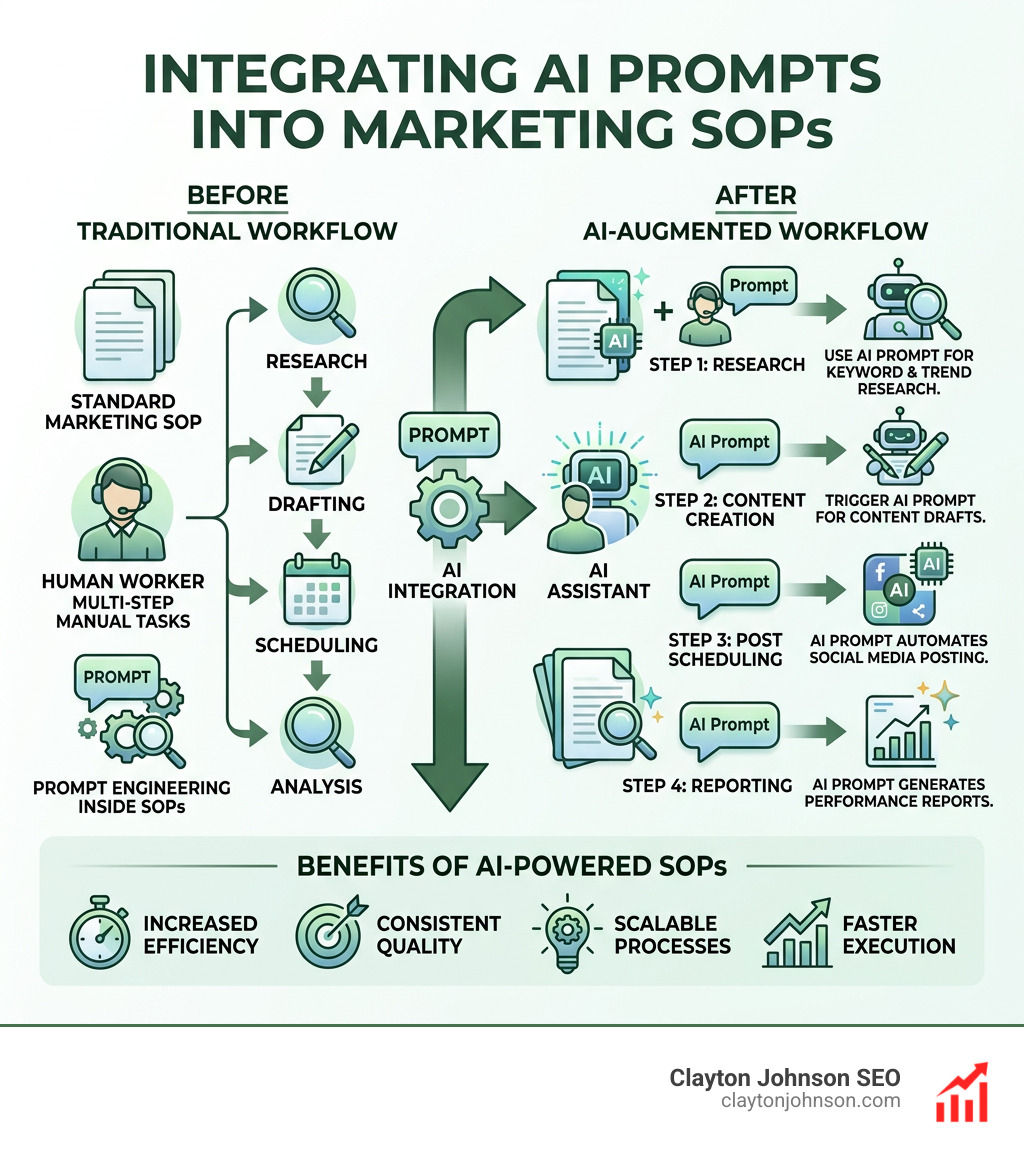 INTEGRATING AI PROMPTS INTO MARKETING SOPs

BEFORE
TRADITIONAL WORKFLOW

STANDARD MARKETING SOP

HUMAN WORKER
MULTI-STEP MANUAL TASKS

PROMPT

PROMPT ENGINEERING INSIDE SOPs

RESEARCH

DRAFTING

SCHEDULING

ANALYSIS

PROMPT

AI INTEGRATION

AFTER
AI-AUGMENTED WORKFLOW

AI

Prompt

STEP 1: RESEARCH

USE AI PROMPT FOR KEYWORD & TREND RESEARCH.

AI

AI ASSISTANT

AI Prompt

STEP 2: CONTENT CREATION

TRIGGER AI PROMPT FOR CONTENT DRAFTS.

AI Prompt

STEP 3: POST SCHEDULING

AI

AI

AI PROMPT AUTOMATES SOCIAL MEDIA POSTING.

AI Prompt

STEP 4: REPORTING

AI PROMPT GENERATES PERFORMANCE REPORTS.

BENEFITS OF AI-POWERED SOPs

INCREASED EFFICIENCY

CONSISTENT QUALITY

SCALABLE PROCESSES

FASTER EXECUTION

Clayton Johnson SEO
claytonjohnson.com