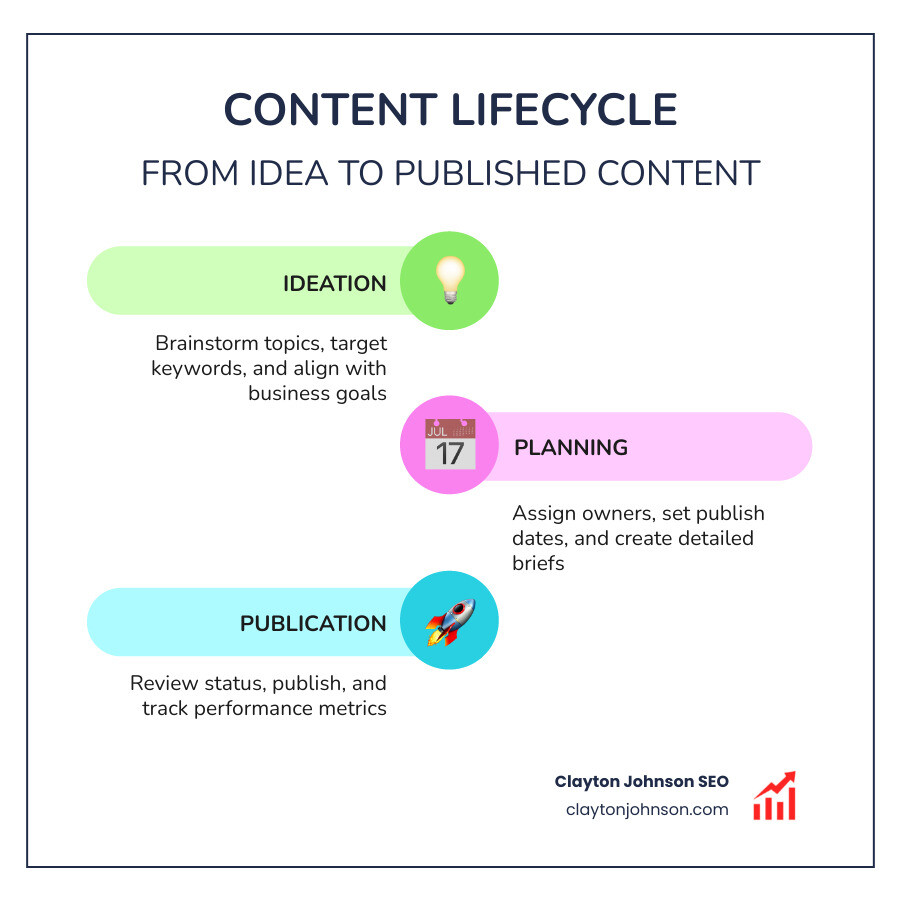 CONTENT LIFECYCLE

FROM IDEA TO PUBLISHED CONTENT

IDEATION

Brainstorm topics, target keywords, and align with business goals

JUL
17

PLANNING

Assign owners, set publish dates, and create detailed briefs

PUBLICATION

Review status, publish, and track performance metrics

Clayton Johnson SEO
claytonjohnson.com