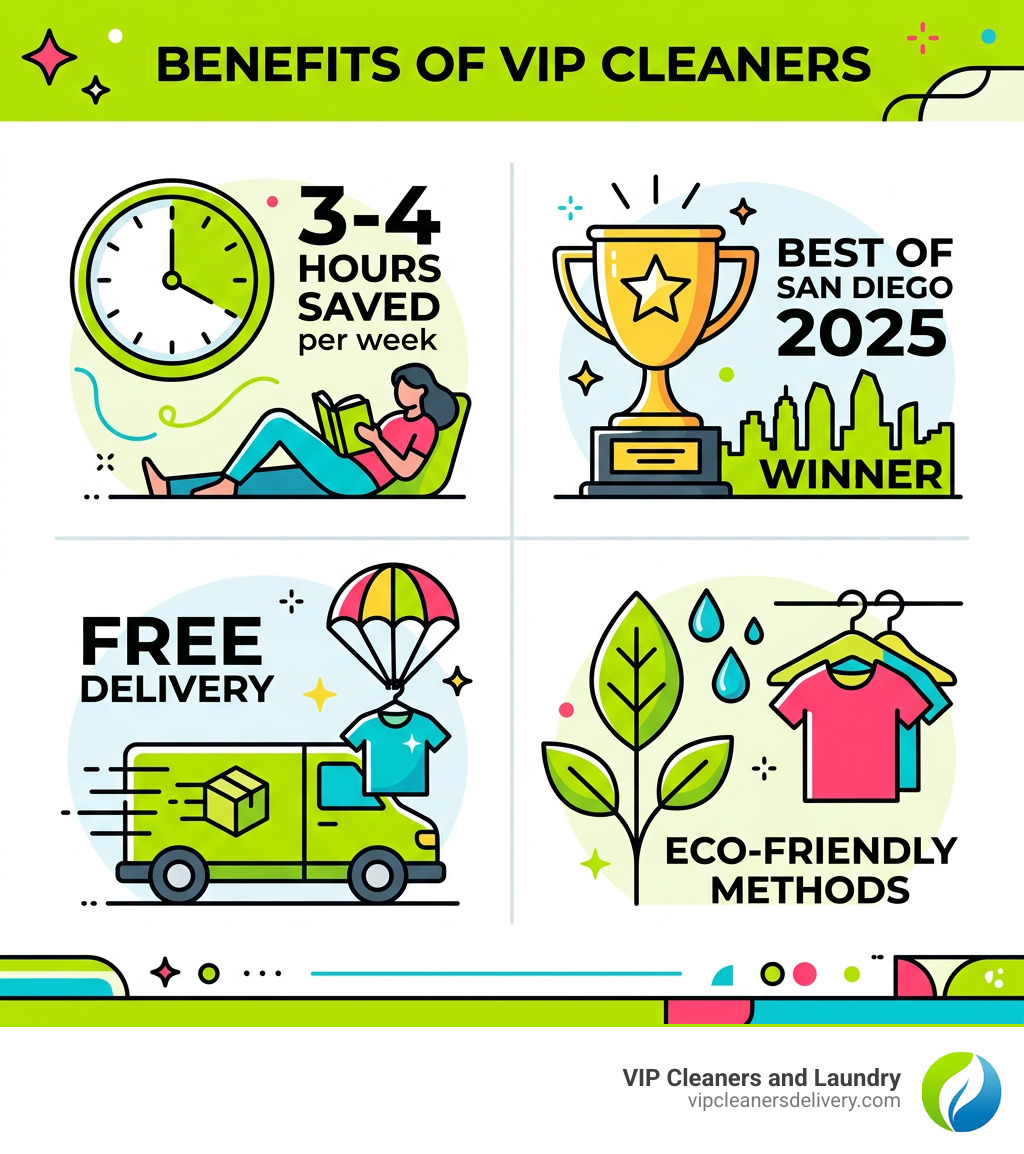 BENEFITS OF VIP CLEANERS

3-4 HOURS SAVED per week

BEST OF SAN DIEGO 2025

WINNER

FREE DELIVERY

ECO-FRIENDLY METHODS

VIP Cleaners and Laundry
vipcleanersdelivery.com