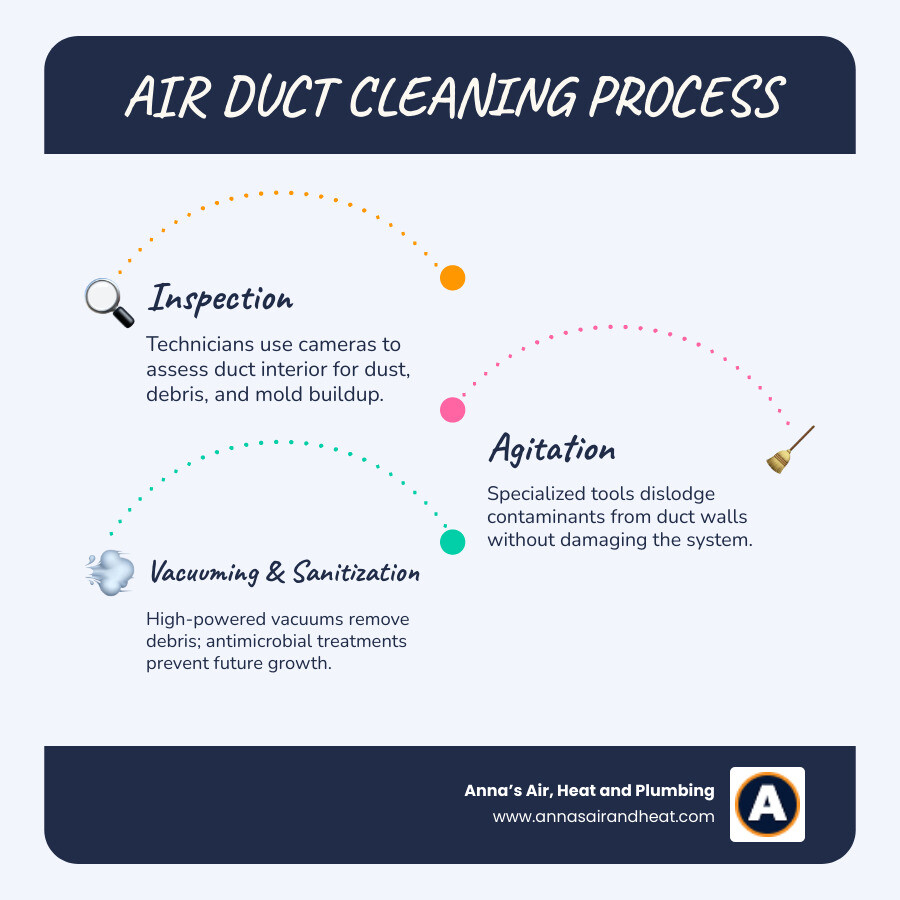 AIR DUCT CLEANING PROCESS

Inspection

Technicians use cameras to assess duct interior for dust, debris, and mold buildup.

Agitation

Specialized tools dislodge contaminants from duct walls without damaging the system.

Vacuuming & Sanitization

High-powered vacuums remove debris; antimicrobial treatments prevent future growth.

Anna's Air, Heat and Plumbing
www.annasairandheat.com

A