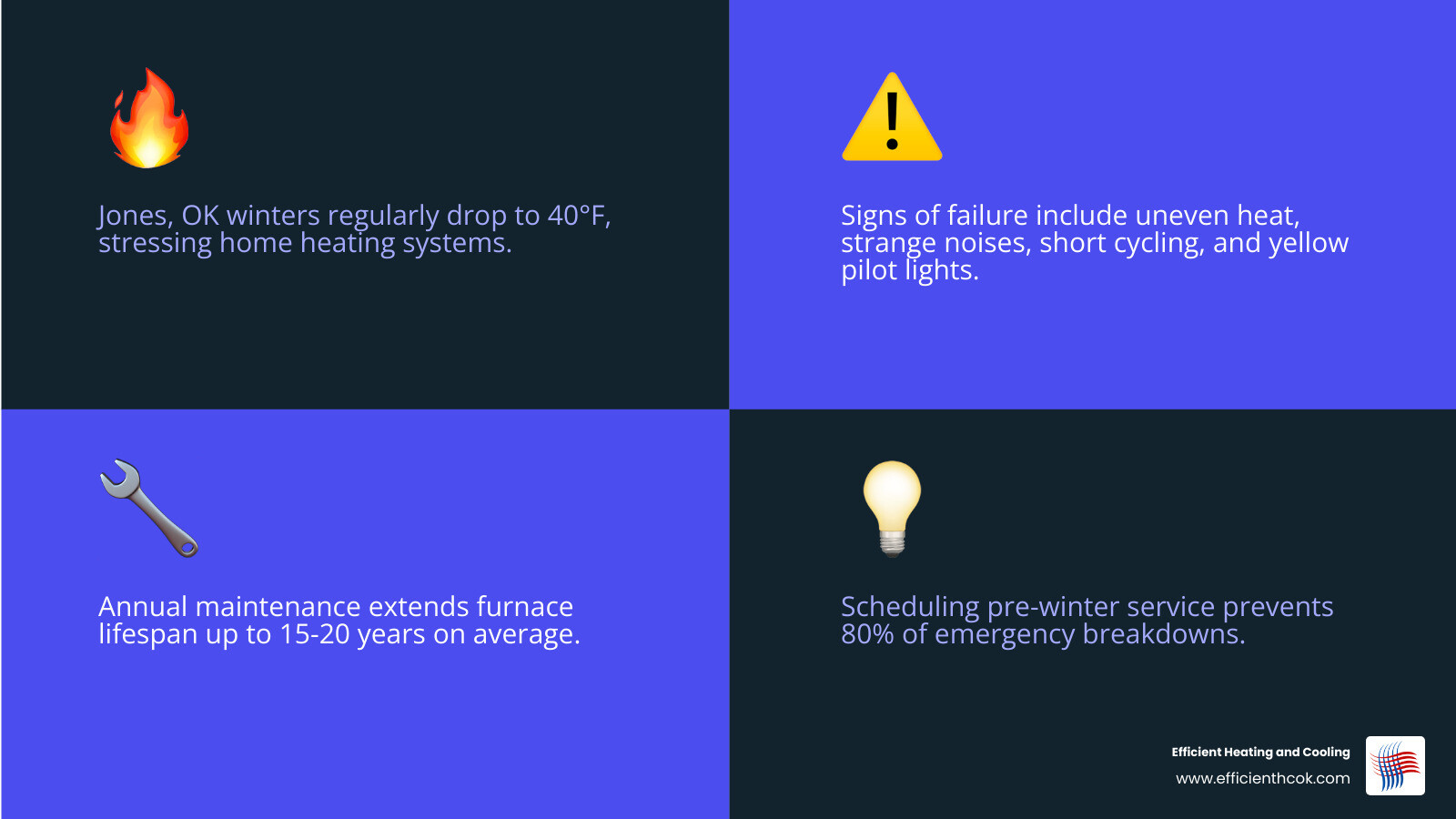 Jones, OK winters regularly drop to 40°F, stressing home heating systems.

Signs of failure include uneven heat, strange noises, short cycling, and yellow pilot lights.

Annual maintenance extends furnace lifespan up to 15-20 years on average.

Scheduling pre-winter service prevents 80% of emergency breakdowns.

Efficient Heating and Cooling
www.efficienthcok.com