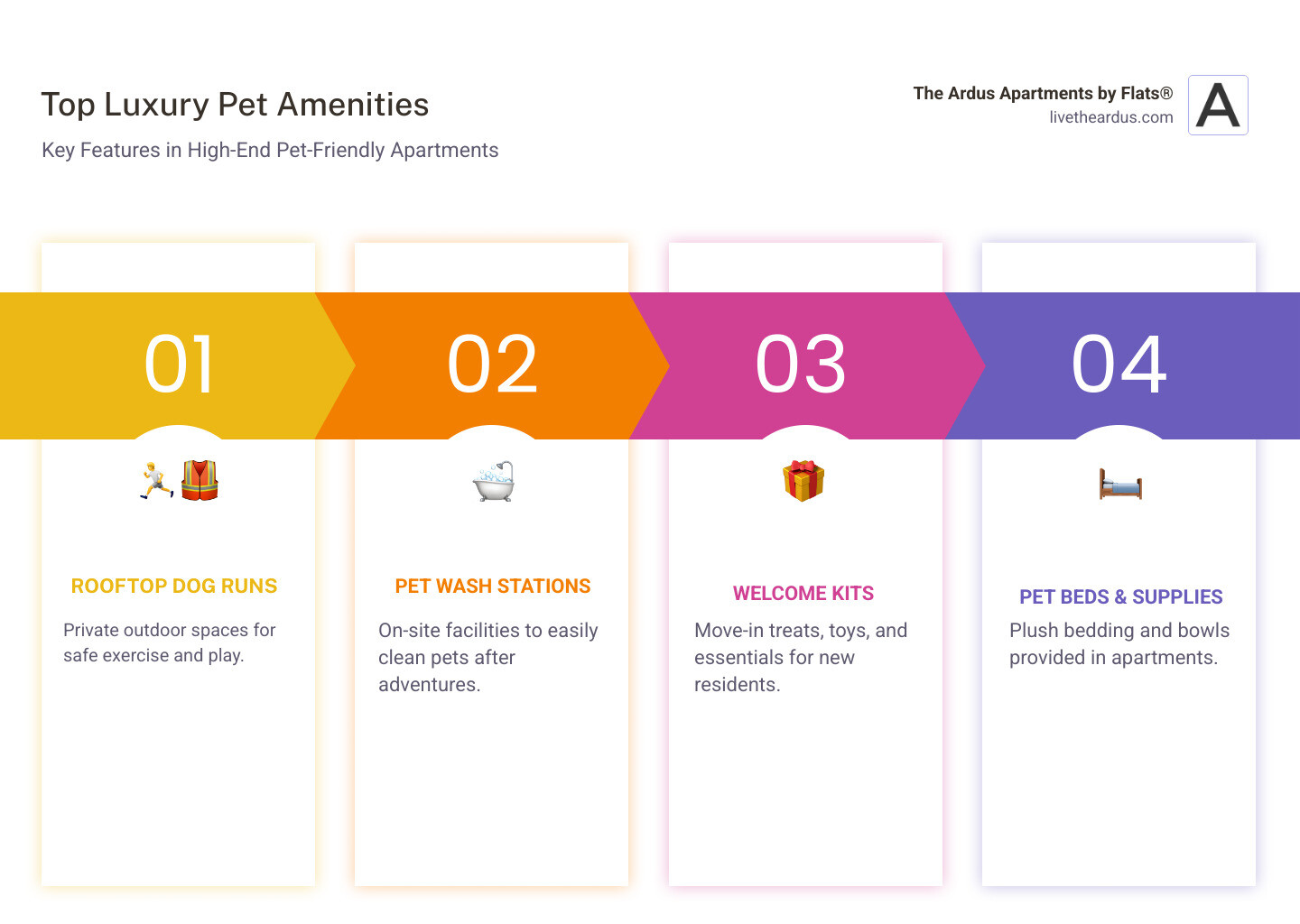 Top Luxury Pet Amenities

Key Features in High-End Pet-Friendly Apartments

The Ardus Apartments by Flats®
livetheardus.com

A

01

ROOFTOP DOG RUNS

Private outdoor spaces for safe exercise and play.

02

PET WASH STATIONS

On-site facilities to easily clean pets after adventures.

03

WELCOME KITS

Move-in treats, toys, and essentials for new residents.

04

PET BEDS & SUPPLIES

Plush bedding and bowls provided in apartments.