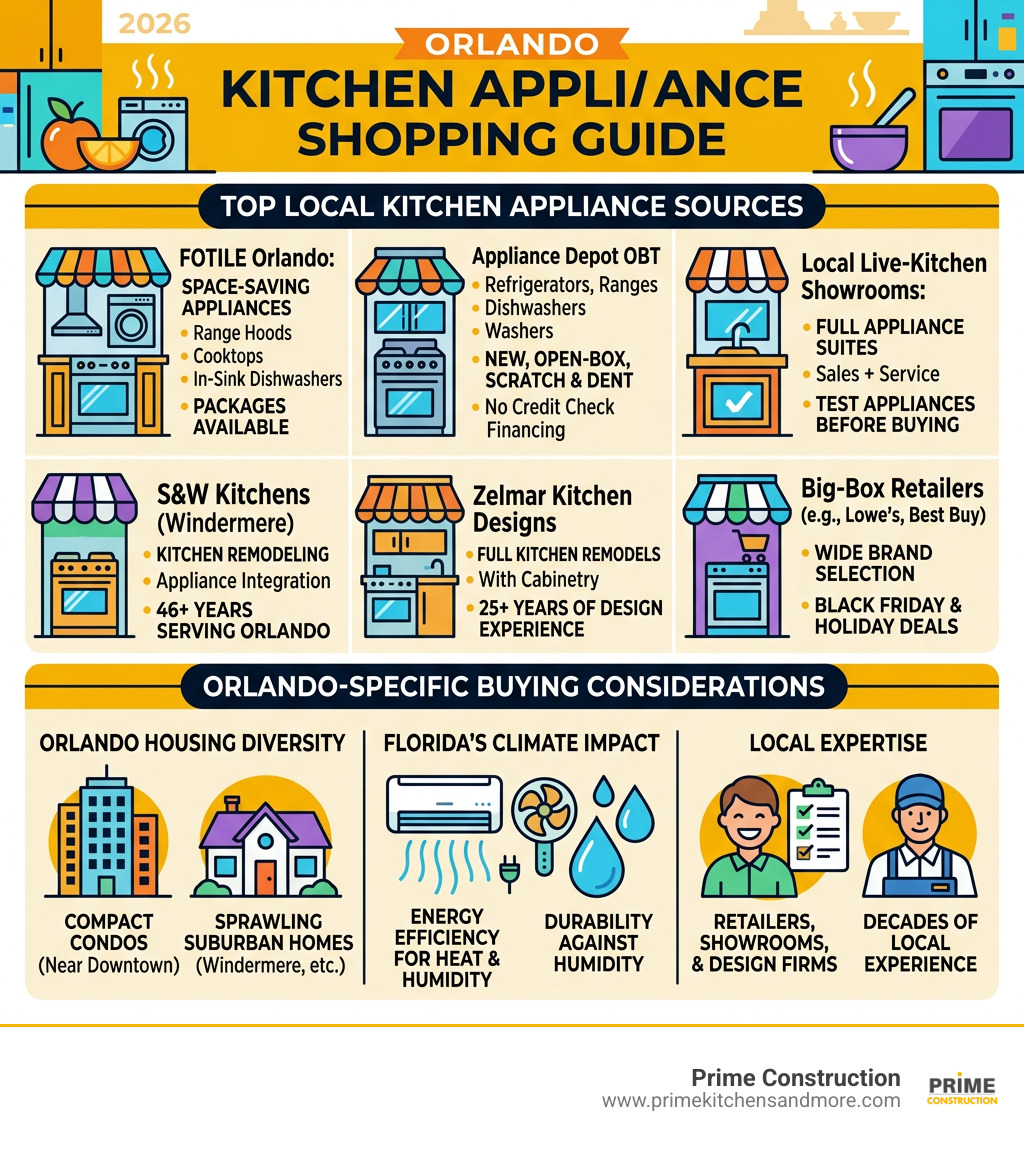 2026

ORLANDO

KITCHEN APPLI/ANCE SHOPPING GUIDE

TOP LOCAL KITCHEN APPLIANCE SOURCES

FOTILE Orlando:
SPACE-SAVING APPLIANCES
• Range Hoods
• Cooktops
• In-Sink Dishwashers
• PACKAGES AVAILABLE

Appliance Depot OBT
• Refrigerators, Ranges
• Dishwashers
• Washers
• NEW, OPEN-BOX, SCRATCH & DENT
• No Credit Check Financing

Local Live-Kitchen Showrooms:
• FULL APPLIANCE SUITES
• Sales + Service
• TEST APPLIANCES BEFORE BUYING

S&W Kitchens (Windermere)
• KITCHEN REMODELING
• Appliance Integration
• 46+ YEARS SERVING ORLANDO

Zelmar Kitchen Designs
• FULL KITCHEN REMODELS
• With Cabinetry
• 25+ YEARS OF DESIGN EXPERIENCE

Big-Box Retailers (e.g., Lowe's, Best Buy)
• WIDE BRAND SELECTION
• BLACK FRIDAY & HOLIDAY DEALS

ORLANDO-SPECIFIC BUYING CONSIDERATIONS

ORLANDO HOUSING DIVERSITY

COMPACT CONDOS (Near Downtown)

SPRAWLING SUBURBAN HOMES (Windermere, etc.)

FLORIDA'S CLIMATE IMPACT

ENERGY EFFICIENCY FOR HEAT & HUMIDITY

DURABILITY AGAINST HUMIDITY

LOCAL EXPERTISE

RETAILERS, SHOWROOMS, & DESIGN FIRMS

DECADES OF LOCAL EXPERIENCE

Prime Construction
www.primekitchensandmore.com

PRIME CONSTRUCTION