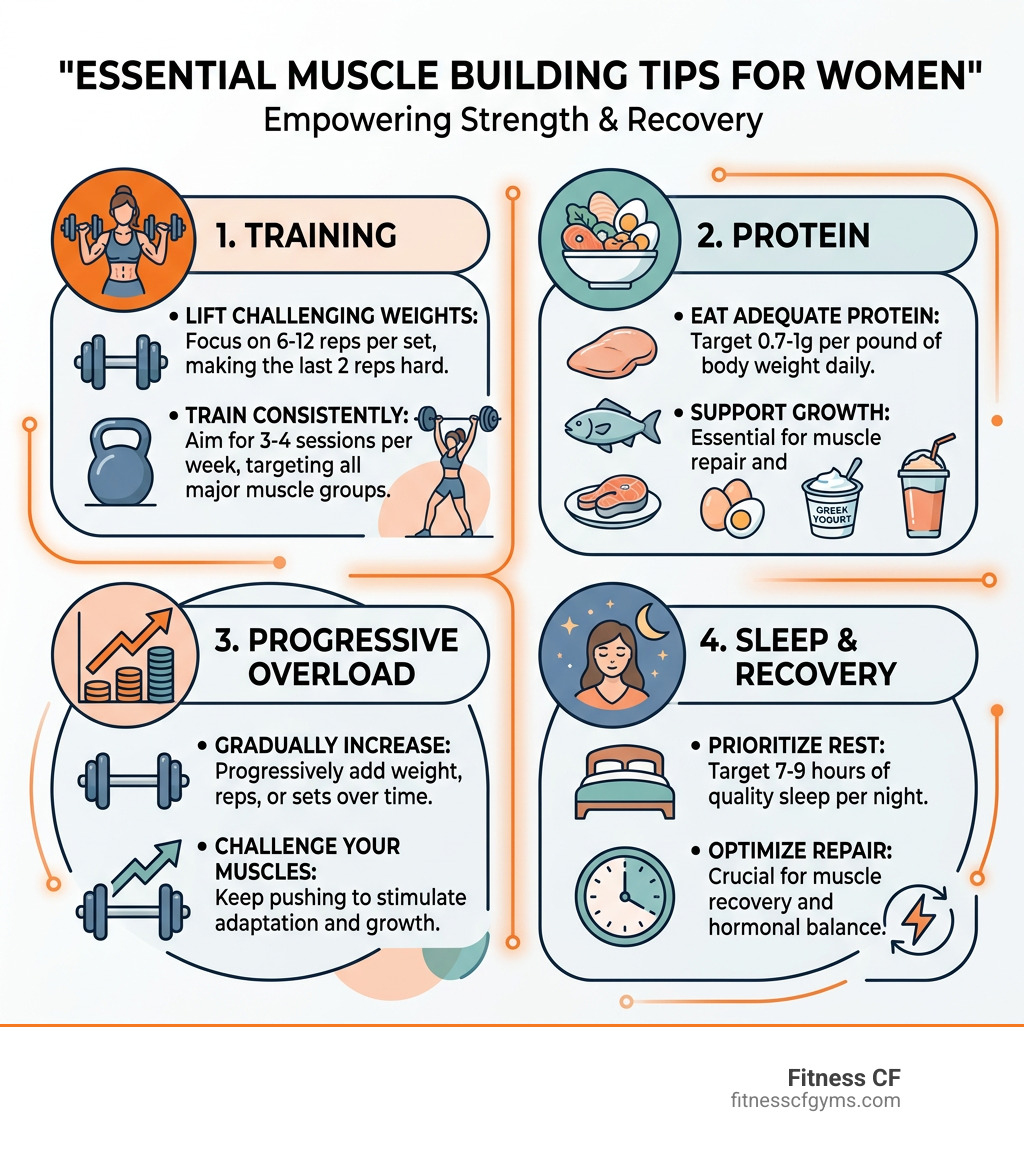 "ESSENTIAL MUSCLE BUILDING TIPS FOR WOMEN"
Empowering Strength & Recovery

1. TRAINING

• LIFT CHALLENGING WEIGHTS: Focus on 6-12 reps per set, making the last 2 reps hard.

• TRAIN CONSISTENTLY: Aim for 3-4 sessions per week, targeting all major muscle groups.

2. PROTEIN

• EAT ADEQUATE PROTEIN: Target 0.7-1g per pound of body weight daily.

• SUPPORT GROWTH: Essential for muscle repair and

GREEK YOGURT

3. PROGRESSIVE OVERLOAD

• GRADUALLY INCREASE: Progressively add weight, reps, or sets over time.

• CHALLENGE YOUR MUSCLES: Keep pushing to stimulate adaptation and growth.

4. SLEEP & RECOVERY

• PRIORITIZE REST: Target 7-9 hours of quality sleep per night.

• OPTIMIZE REPAIR: Crucial for muscle recovery and hormonal balance.

Fitness CF
fitnesscfgyms.com