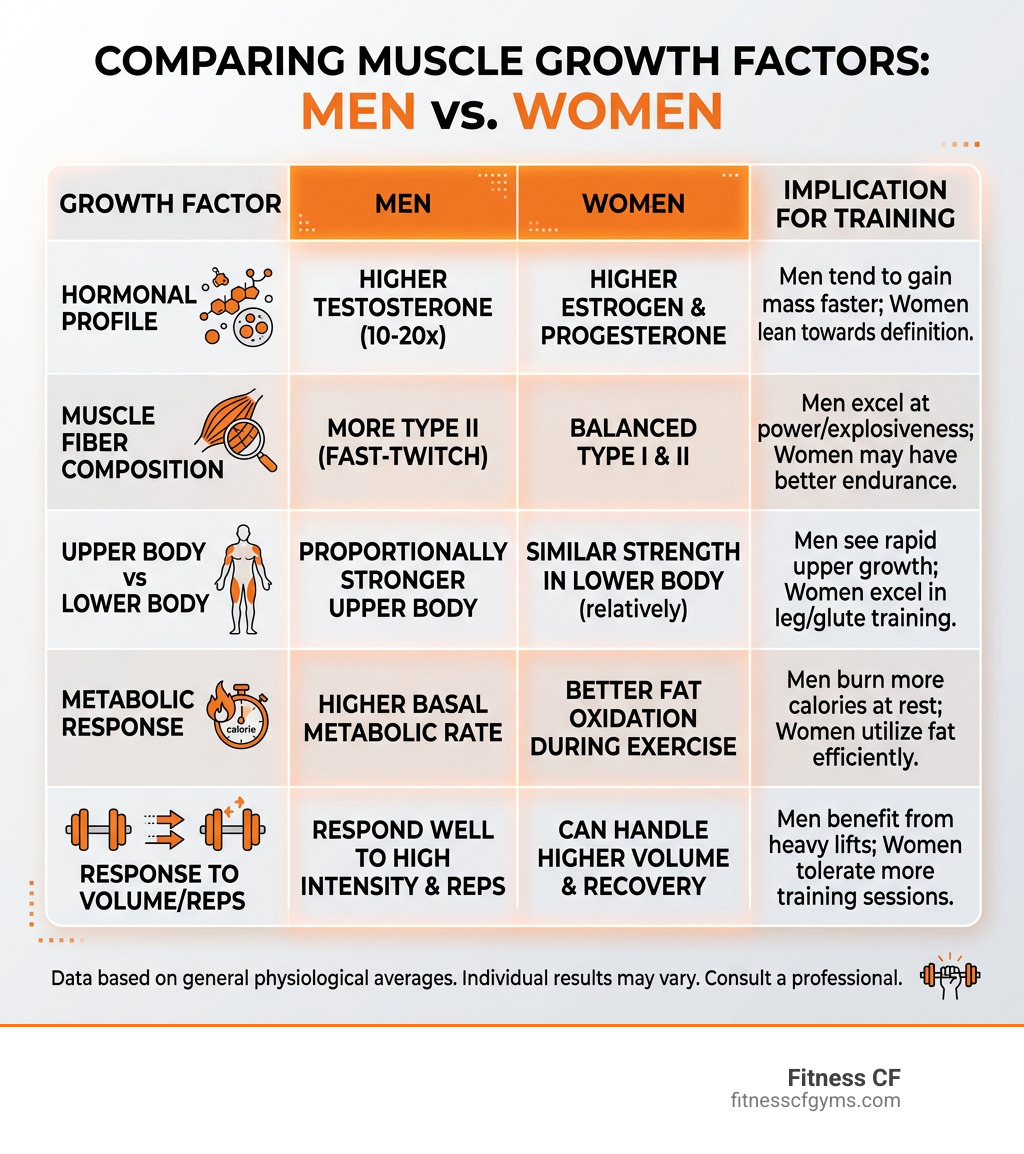 COMPARING MUSCLE GROWTH FACTORS:
MEN vs. WOMEN

| GROWTH FACTOR | MEN | WOMEN | IMPLICATION FOR TRAINING |
|---|---|---|---|
| HORMONAL PROFILE | HIGHER TESTOSTERONE (10-20x) | HIGHER ESTROGEN & PROGESTERONE | Men tend to gain mass faster; Women lean towards definition. |
| MUSCLE FIBER COMPOSITION | MORE TYPE II (FAST-TWITCH) | BALANCED TYPE I & II | Men excel at power/explosiveness; Women may have better endurance. |
| UPPER BODY vs LOWER BODY | PROPORTIONALLY STRONGER UPPER BODY | SIMILAR STRENGTH IN LOWER BODY (relatively) | Men see rapid upper growth; Women excel in leg/glute training. |
| METABOLIC RESPONSE calorie | HIGHER BASAL METABOLIC RATE | BETTER FAT OXIDATION DURING EXERCISE | Men burn more calories at rest; Women utilize fat efficiently. |
| RESPONSE TO VOLUME/REPS | RESPOND WELL TO HIGH INTENSITY & REPS | CAN HANDLE HIGHER VOLUME & RECOVERY | Men benefit from heavy lifts; Women tolerate more training sessions. |

Data based on general physiological averages. Individual results may vary. Consult a professional.

Fitness CF
fitnesscfgyms.com