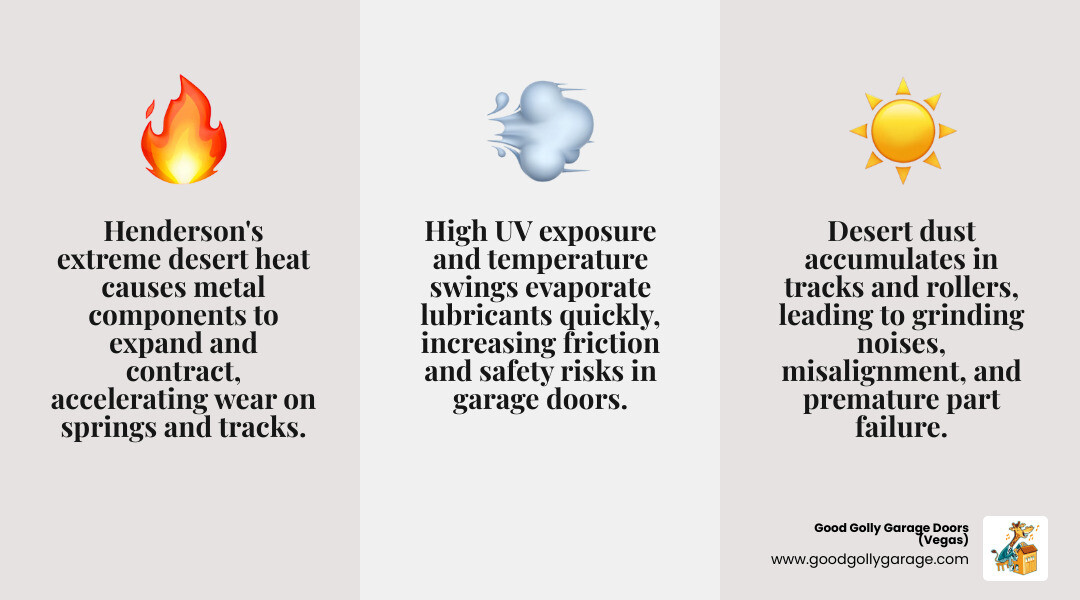 Henderson's extreme desert heat causes metal components to expand and contract, accelerating wear on springs and tracks.

High UV exposure and temperature swings evaporate lubricants quickly, increasing friction and safety risks in garage doors.

Desert dust accumulates in tracks and rollers, leading to grinding noises, misalignment, and premature part failure.

Good Golly Garage Doors (Vegas)
www.goodgollygarage.com