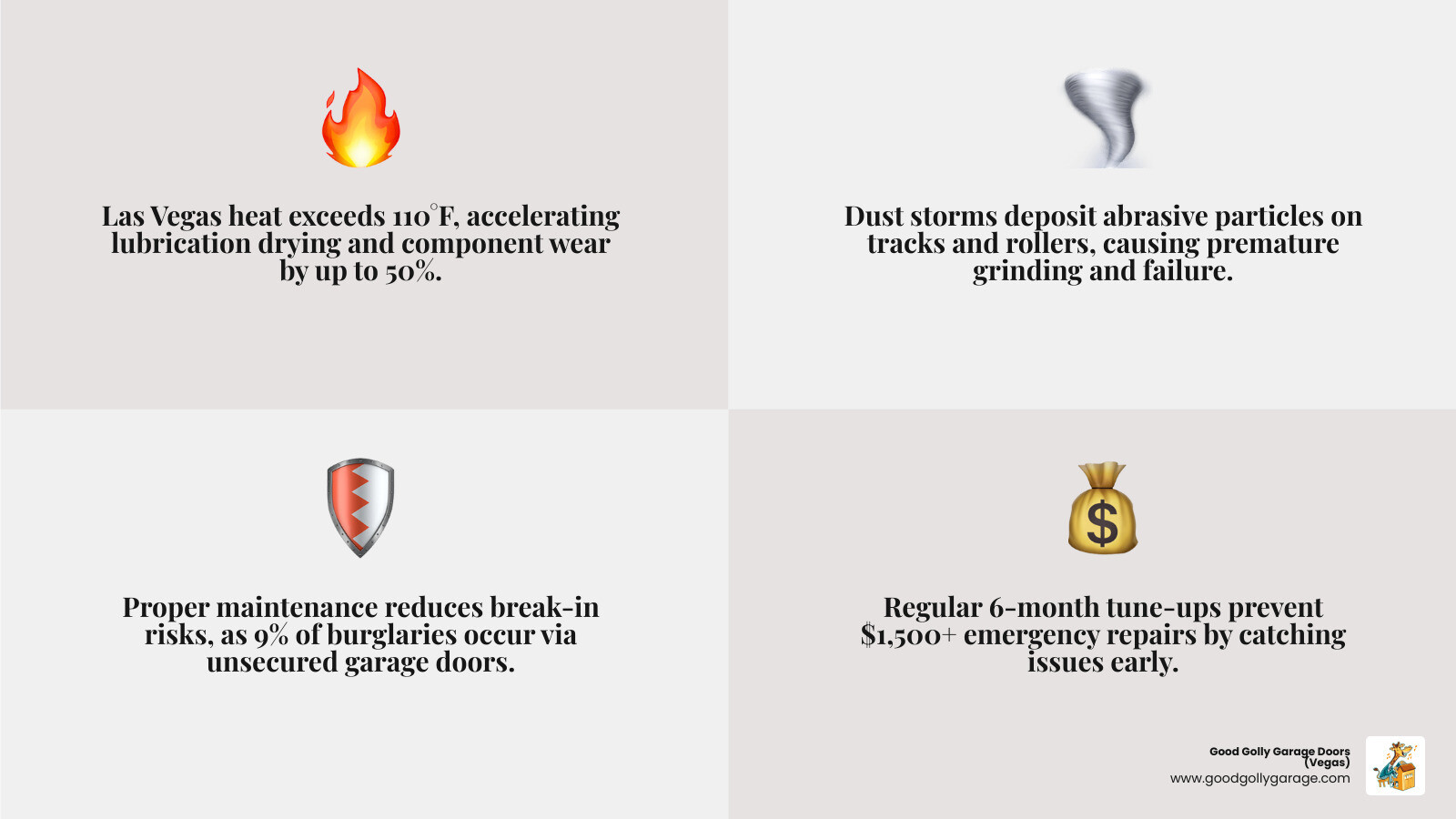 Las Vegas heat exceeds 110°F, accelerating lubrication drying and component wear by up to 50%.

Dust storms deposit abrasive particles on tracks and rollers, causing premature grinding and failure.

Proper maintenance reduces break-in risks, as 9% of burglaries occur via unsecured garage doors.

Regular 6-month tune-ups prevent $1,500+ emergency repairs by catching issues early.

Good Golly Garage Doors (Vegas)
www.goodgollygarage.com