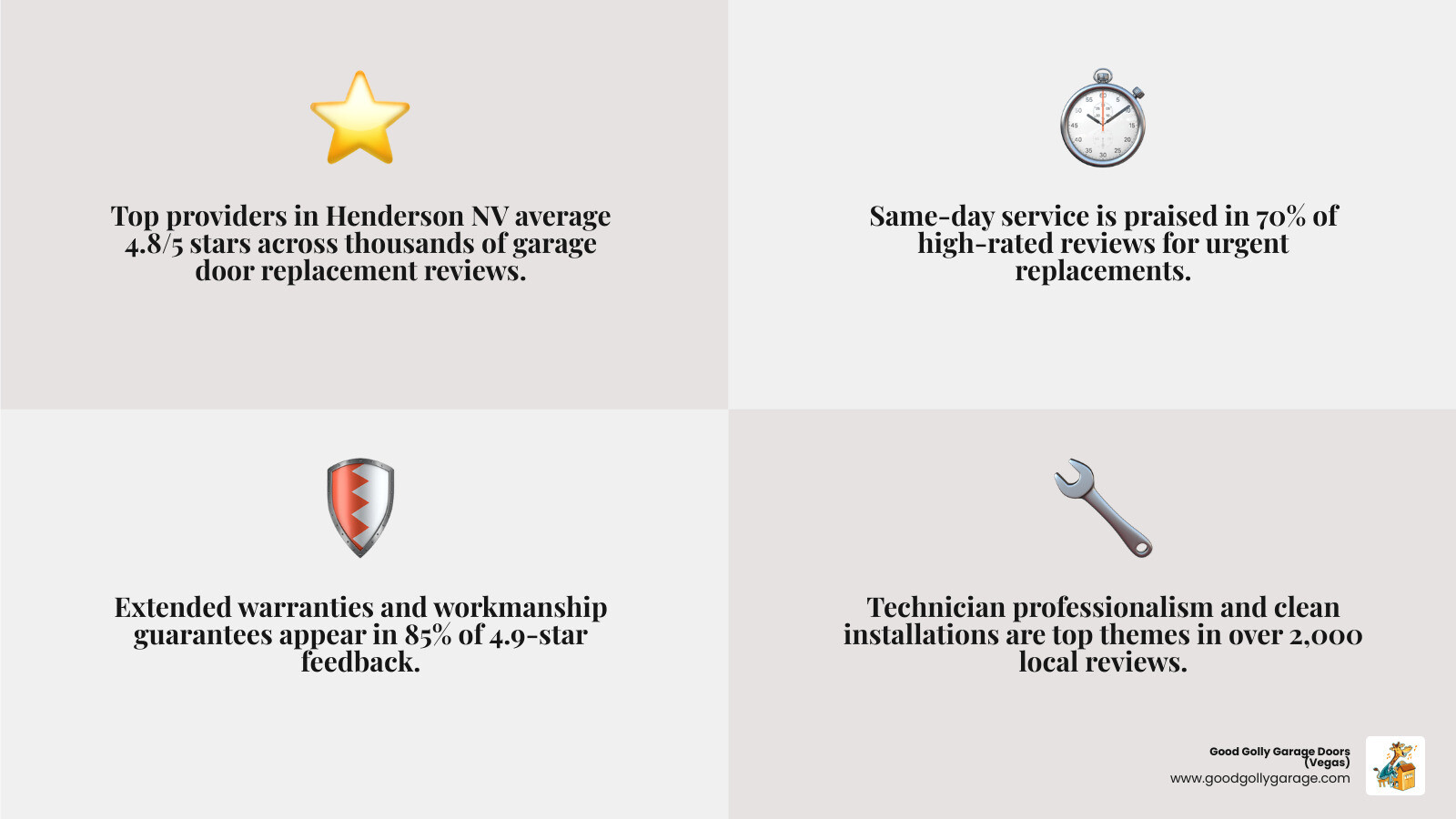 Top providers in Henderson NV average 4.8/5 stars across thousands of garage door replacement reviews.

Same-day service is praised in 70% of high-rated reviews for urgent replacements.

Extended warranties and workmanship guarantees appear in 85% of 4.9-star feedback.

Technician professionalism and clean installations are top themes in over 2,000 local reviews.

Good Golly Garage Doors (Vegas)
www.goodgollygarage.com