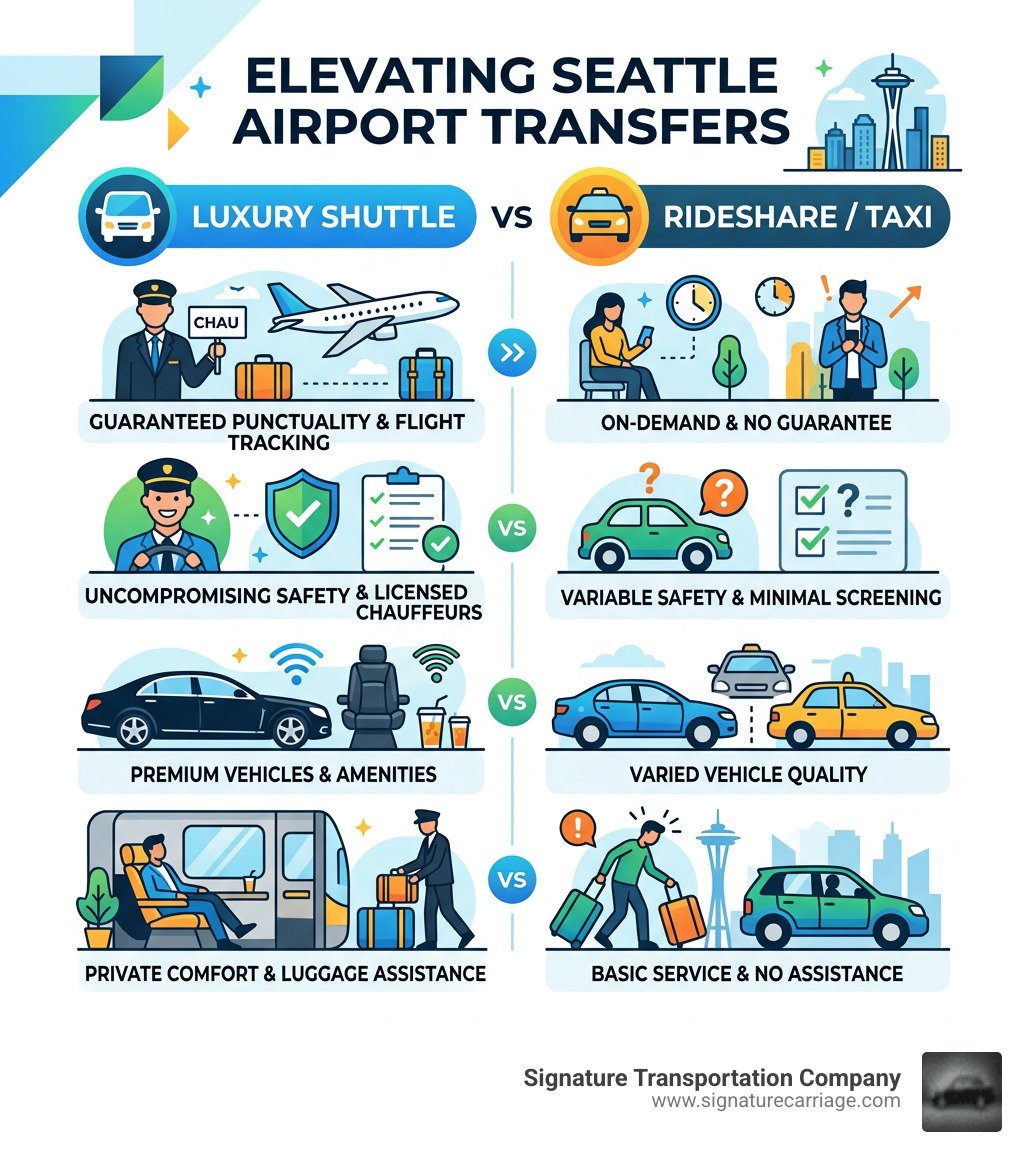 ELEVATING SEATTLE AIRPORT TRANSFERS

LUXURY SHUTTLE VS RIDESHARE / TAXI

CHAU

GUARANTEED PUNCTUALITY & FLIGHT TRACKING

ON-DEMAND & NO GUARANTEE

VS

UNCOMPROMISING SAFETY & LICENSED CHAUFFEURS

VARIABLE SAFETY & MINIMAL SCREENING

VS

PREMIUM VEHICLES & AMENITIES

VARIED VEHICLE QUALITY

VS

PRIVATE COMFORT & LUGGAGE ASSISTANCE

BASIC SERVICE & NO ASSISTANCE

Signature Transportation Company
www.signaturecarriage.com