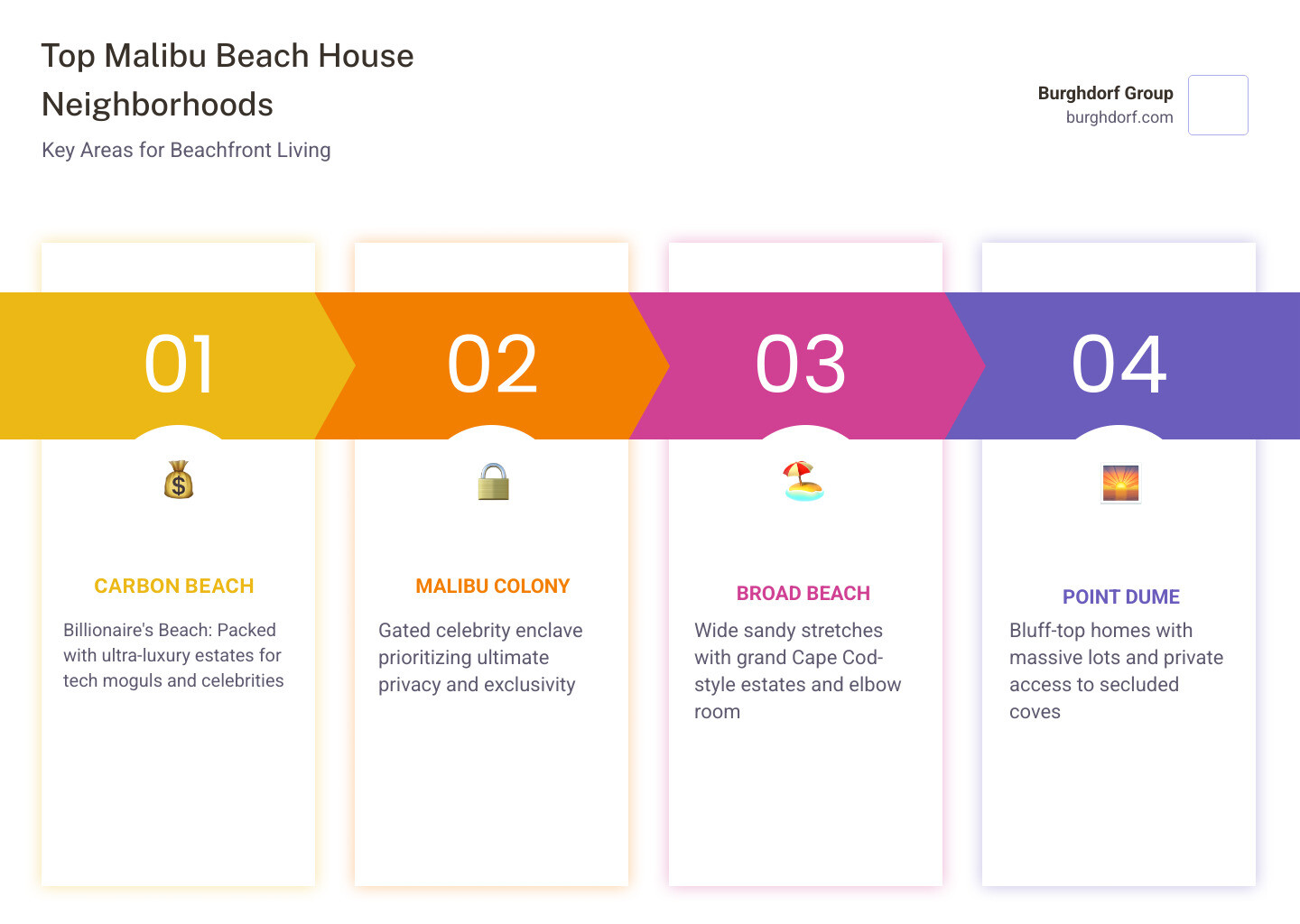 Top Malibu Beach House Neighborhoods

Key Areas for Beachfront Living

Burghdorf Group
burghdorf.com

01

CARBON BEACH

Billionaire's Beach: Packed with ultra-luxury estates for tech moguls and celebrities

02

MALIBU COLONY

Gated celebrity enclave prioritizing ultimate privacy and exclusivity

03

BROAD BEACH

Wide sandy stretches with grand Cape Cod-style estates and elbow room

04

POINT DUME

Bluff-top homes with massive lots and private access to secluded coves