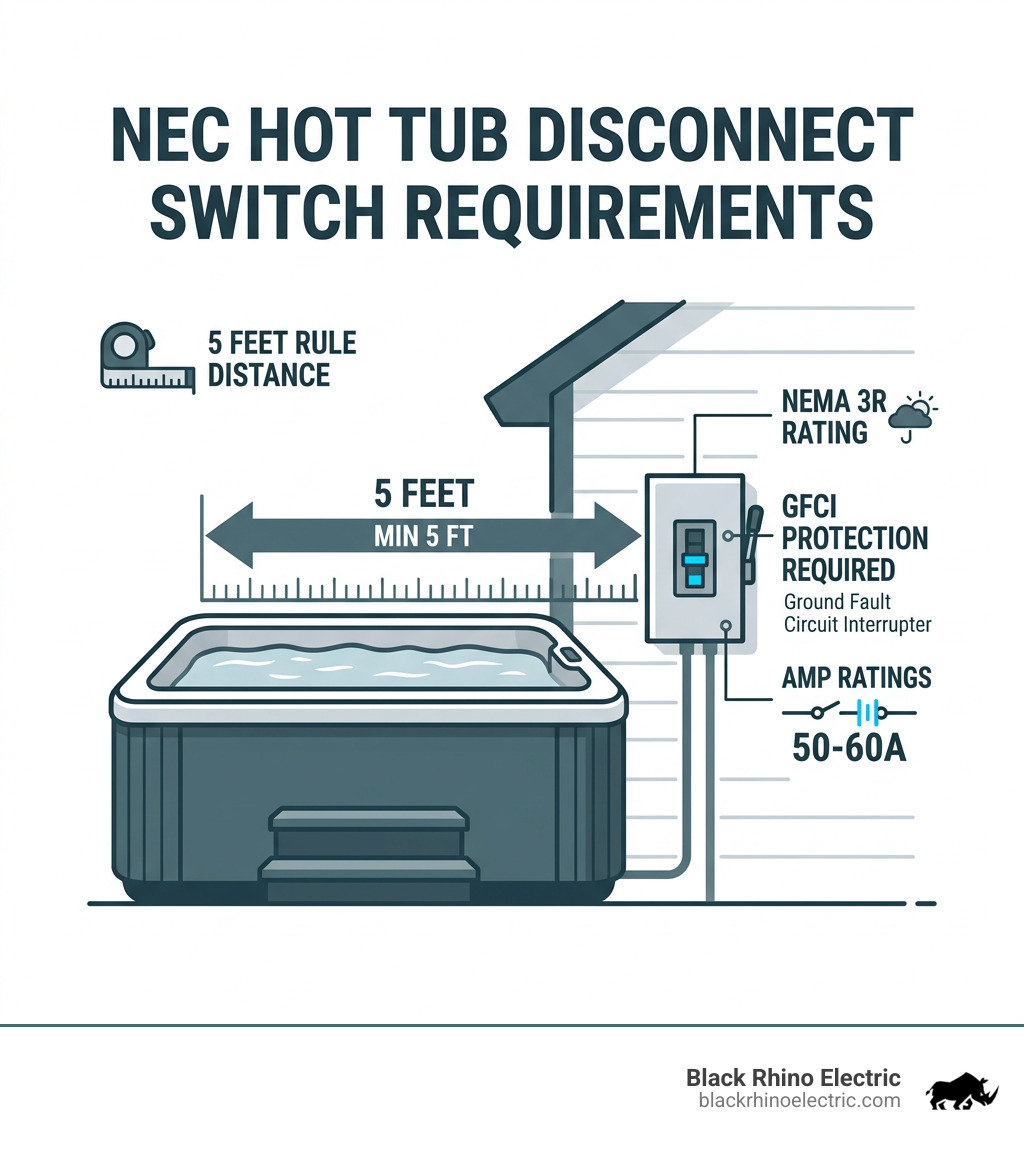 NEC HOT TUB DISCONNECT SWITCH REQUIREMENTS

5 FEET RULE DISTANCE

5 FEET

MIN 5 FT

NEMA 3R RATING

GFCI PROTECTION REQUIRED
Ground Fault Circuit Interrupter

AMP RATINGS
50-60A

Black Rhino Electric
blackrhinoelectric.com