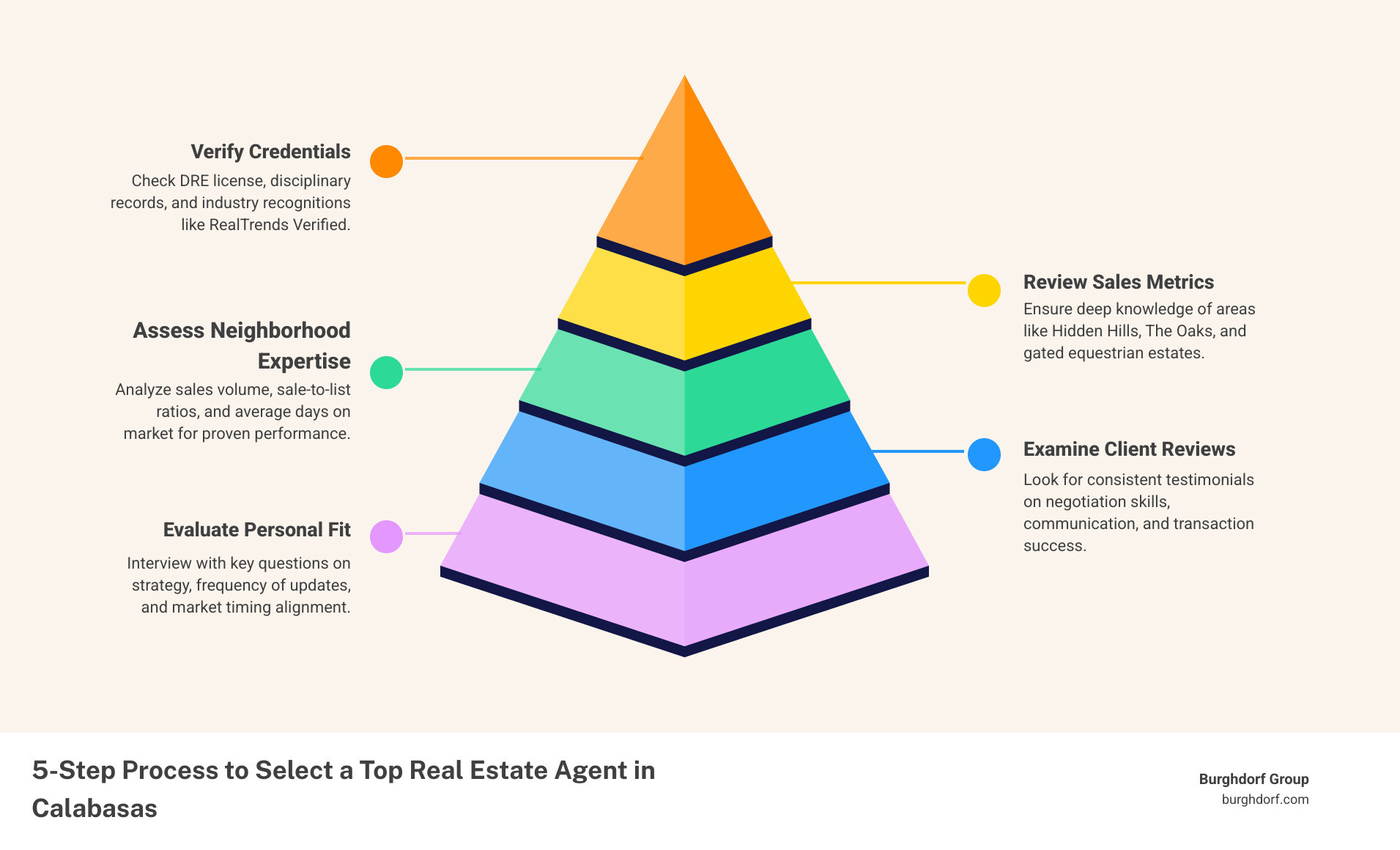 Verify Credentials

Check DRE license, disciplinary records, and industry recognitions like RealTrends Verified.

Review Sales Metrics

Ensure deep knowledge of areas like Hidden Hills, The Oaks, and gated equestrian estates.

Assess Neighborhood Expertise

Analyze sales volume, sale-to-list ratios, and average days on market for proven performance.

Examine Client Reviews

Look for consistent testimonials on negotiation skills, communication, and transaction success.

Evaluate Personal Fit

Interview with key questions on strategy, frequency of updates, and market timing alignment.

5-Step Process to Select a Top Real Estate Agent in Calabasas

Burghdorf Group
burghdorf.com