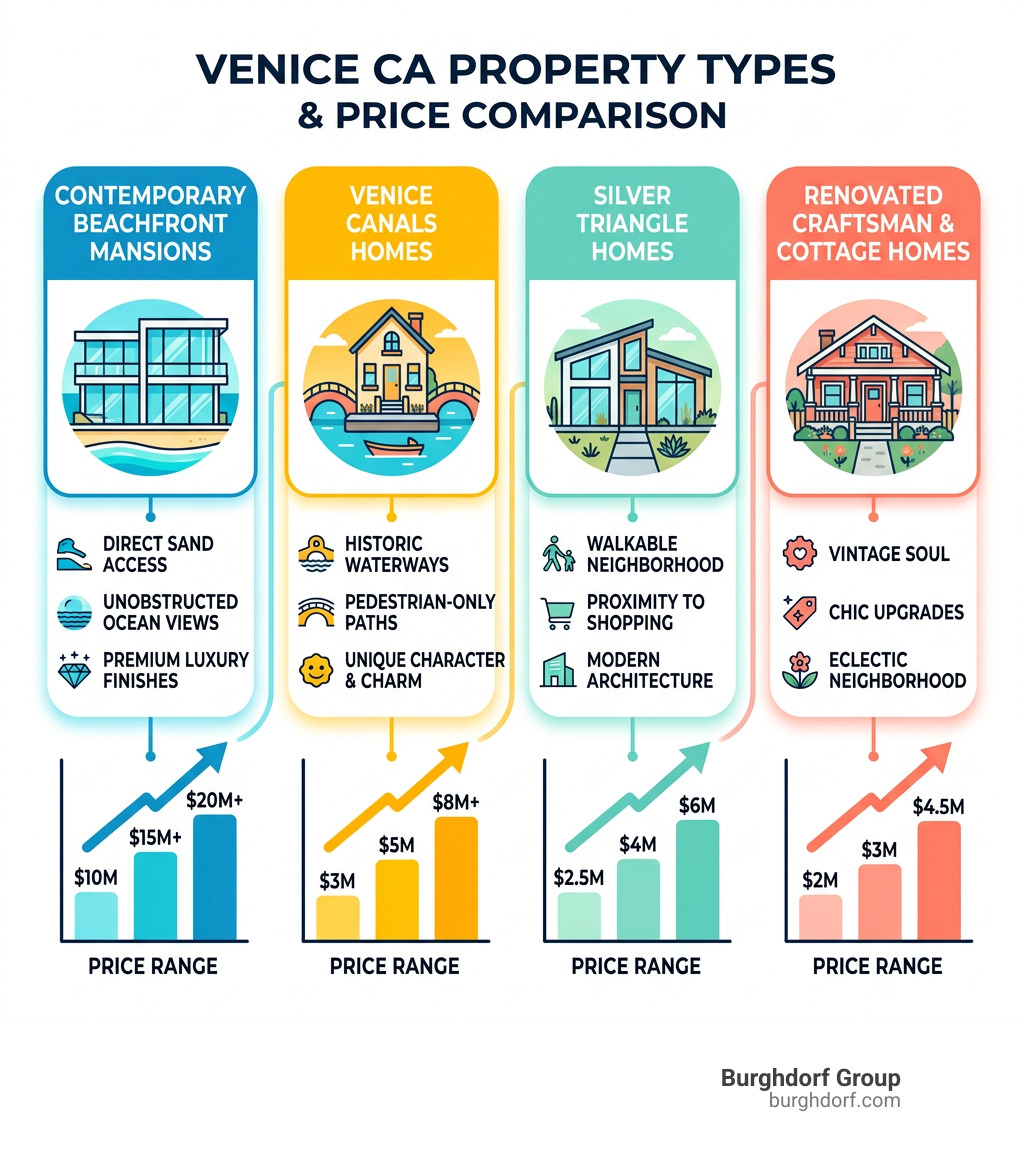 VENICE CA PROPERTY TYPES
& PRICE COMPARISON

CONTEMPORARY BEACHFRONT MANSIONS

DIRECT SAND ACCESS
UNOBSTRUCTED OCEAN VIEWS
PREMIUM LUXURY FINISHES

$10M
$15M+
$20M+
PRICE RANGE

VENICE CANALS HOMES

HISTORIC WATERWAYS
PEDESTRIAN-ONLY PATHS
UNIQUE CHARACTER & CHARM

$3M
$5M
$8M+
PRICE RANGE

SILVER TRIANGLE HOMES

WALKABLE NEIGHBORHOOD
PROXIMITY TO SHOPPING
MODERN ARCHITECTURE

$2.5M
$4M
$6M
PRICE RANGE

RENOVATED CRAFTSMAN & COTTAGE HOMES

VINTAGE SOUL
CHIC UPGRADES
ECLECTIC NEIGHBORHOOD

$2M
$3M
$4.5M
PRICE RANGE

Burghdorf Group
burghdorf.com