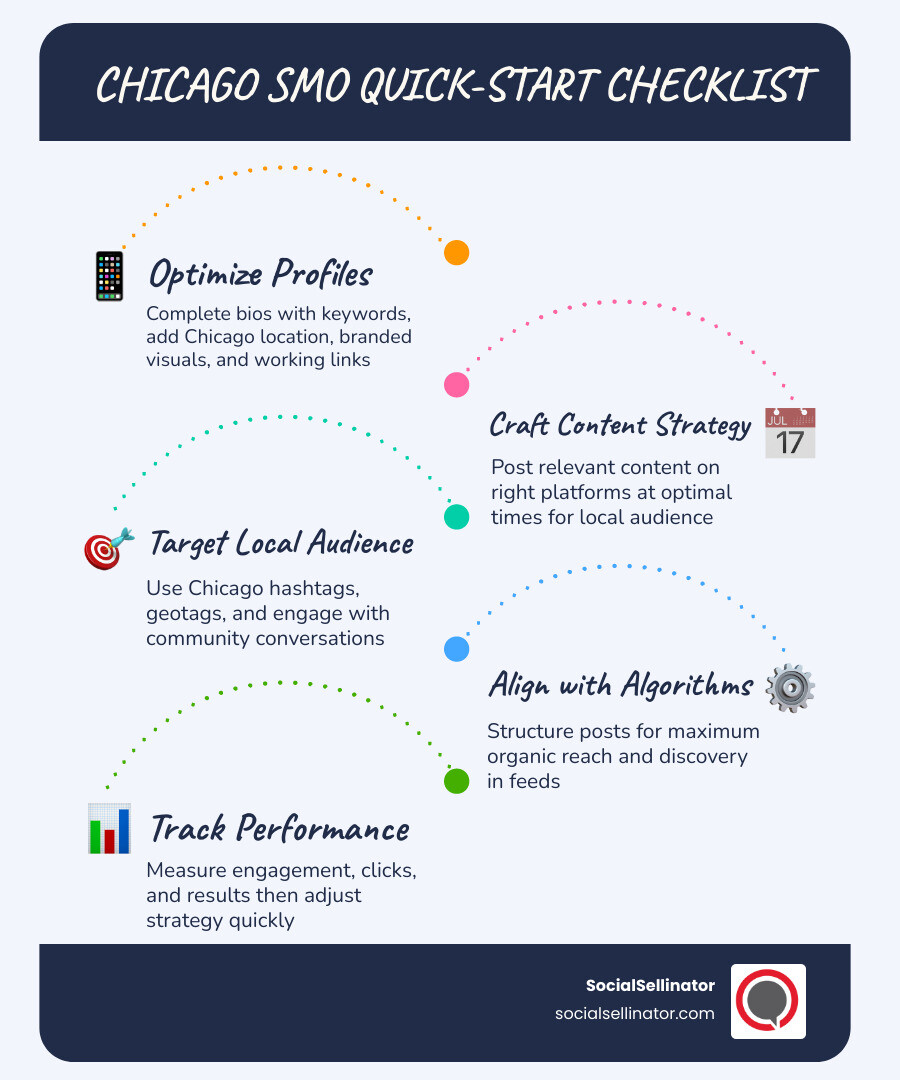 CHICAGO SMO QUICK-START CHECKLIST

Optimize Profiles
Complete bios with keywords, add Chicago location, branded visuals, and working links

Craft Content Strategy
JUL 17
Post relevant content on right platforms at optimal times for local audience

Target Local Audience
Use Chicago hashtags, geotags, and engage with community conversations

Align with Algorithms
Structure posts for maximum organic reach and discovery in feeds

Track Performance
Measure engagement, clicks, and results then adjust strategy quickly

SocialSellinator
socialsellinator.com