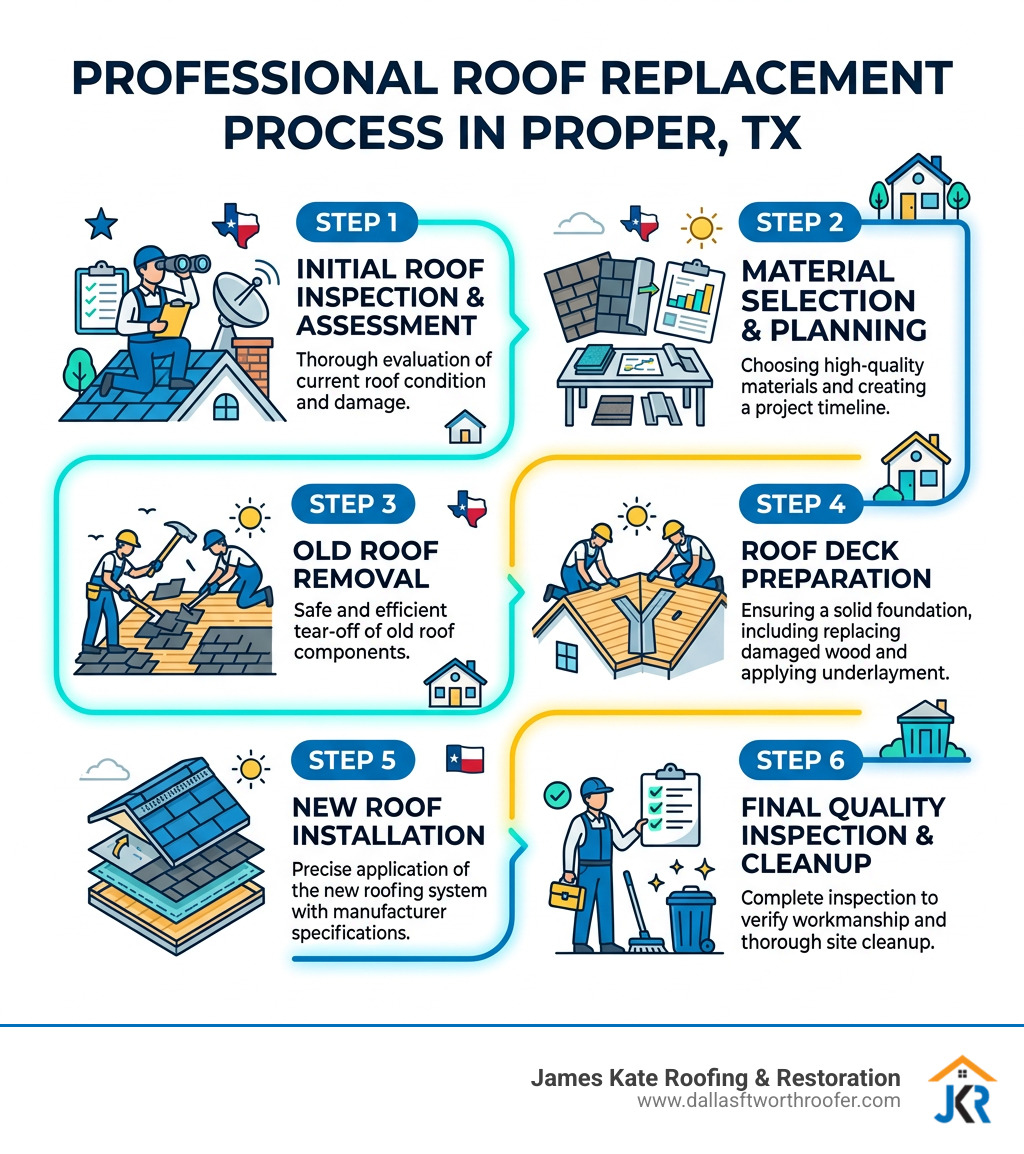 PROFESSIONAL ROOF REPLACEMENT PROCESS IN PROPER, TX

STEP 1
INITIAL ROOF INSPECTION & ASSESSMENT
Thorough evaluation of current roof condition and damage.

STEP 2
MATERIAL SELECTION & PLANNING
Choosing high-quality materials and creating a project timeline.

STEP 3
OLD ROOF REMOVAL
Safe and efficient tear-off of old roof components.

STEP 4
ROOF DECK PREPARATION
Ensuring a solid foundation, including replacing damaged wood and applying underlayment.

STEP 5
NEW ROOF INSTALLATION
Precise application of the new roofing system with manufacturer specifications.

STEP 6
FINAL QUALITY INSPECTION & CLEANUP
Complete inspection to verify workmanship and thorough site cleanup.

James Kate Roofing & Restoration
www.dallasftworthroofer.com
JKR