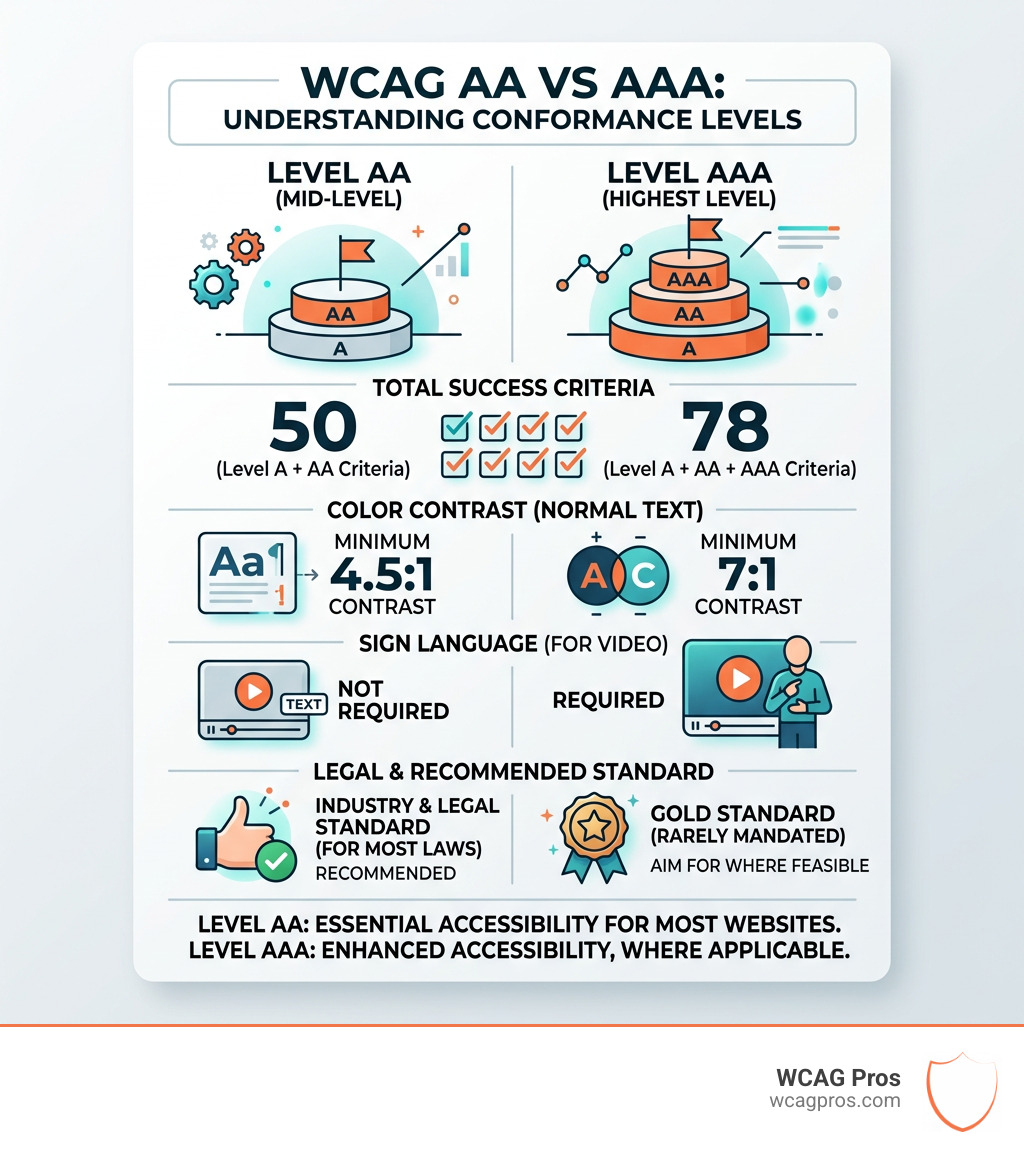 WCAG AA VS AAA:
UNDERSTANDING CONFORMANCE LEVELS

LEVEL AA
(MID-LEVEL)

AA
A

LEVEL AAA
(HIGHEST LEVEL)

AAA
AA
A

TOTAL SUCCESS CRITERIA

50
(Level A + AA Criteria)

78
(Level A + AA + AAA Criteria)

COLOR CONTRAST (NORMAL TEXT)

Aa
MINIMUM
4.5:1
CONTRAST

A C
MINIMUM
7:1
CONTRAST

SIGN LANGUAGE (FOR VIDEO)

TEXT
NOT REQUIRED

REQUIRED

LEGAL & RECOMMENDED STANDARD

INDUSTRY & LEGAL STANDARD (FOR MOST LAWS)
RECOMMENDED

GOLD STANDARD (RARELY MANDATED)
AIM FOR WHERE FEASIBLE

LEVEL AA: ESSENTIAL ACCESSIBILITY FOR MOST WEBSITES.
LEVEL AAA: ENHANCED ACCESSIBILITY, WHERE APPLICABLE.

WCAG Pros
wcagpros.com