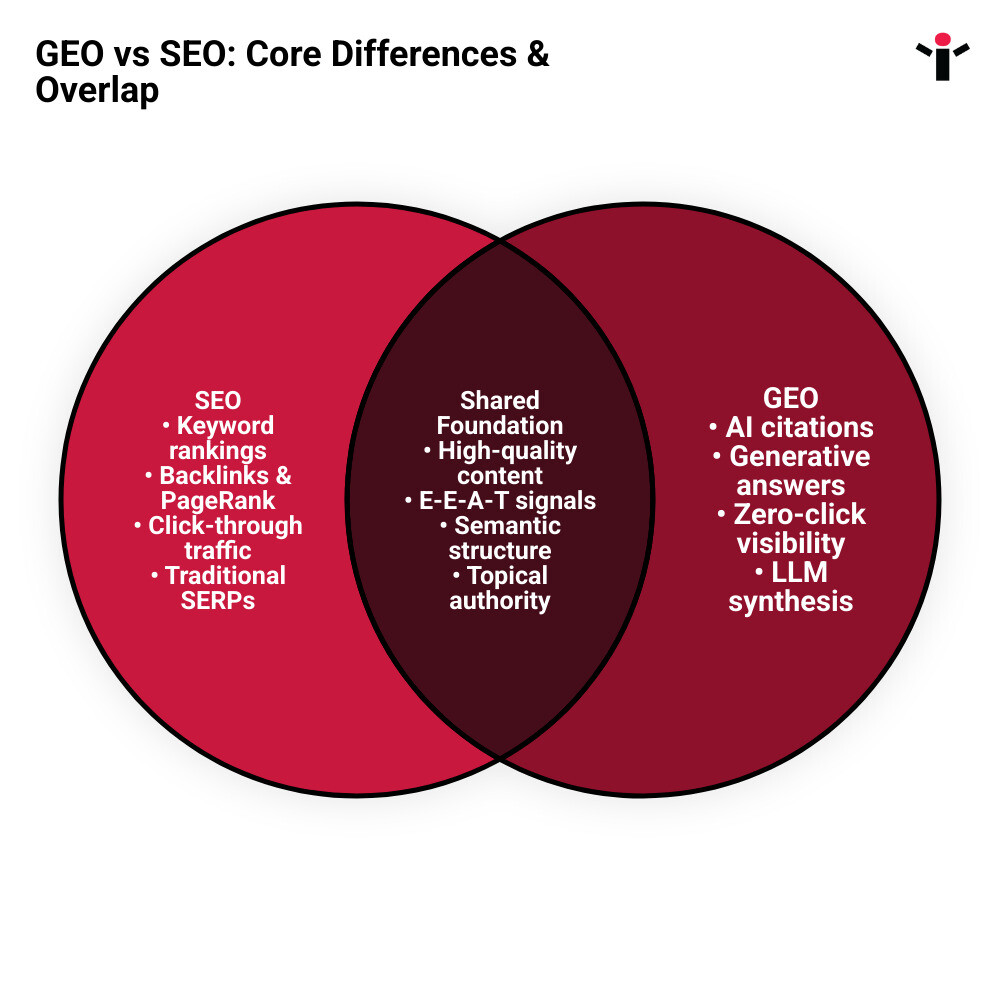 GEO vs SEO: Core Differences & Overlap

SEO
• Keyword rankings
• Backlinks & PageRank
• Click-through traffic
• Traditional SERPs

Shared Foundation
• High-quality content
• E-E-A-T signals
• Semantic structure
• Topical authority

GEO
• AI citations
• Generative answers
• Zero-click visibility
• LLM synthesis