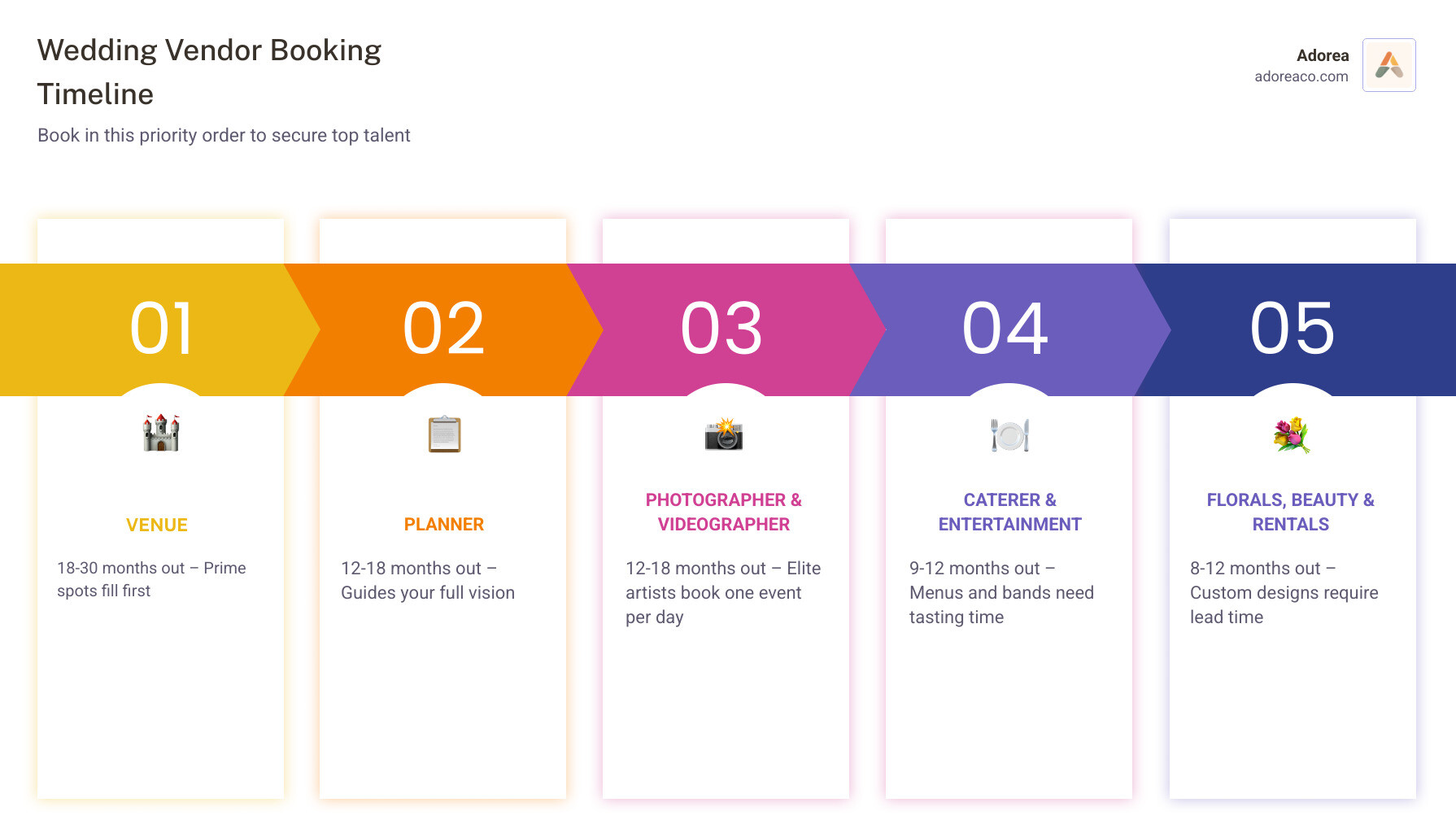 Wedding Vendor Booking Timeline

Book in this priority order to secure top talent

Adorea
adoreaco.com

01

VENUE

18-30 months out – Prime spots fill first

02

PLANNER

12-18 months out – Guides your full vision

03

PHOTOGRAPHER & VIDEOGRAPHER

12-18 months out – Elite artists book one event per day

04

CATERER & ENTERTAINMENT

9-12 months out – Menus and bands need tasting time

05

FLORALS, BEAUTY & RENTALS

8-12 months out – Custom designs require lead time