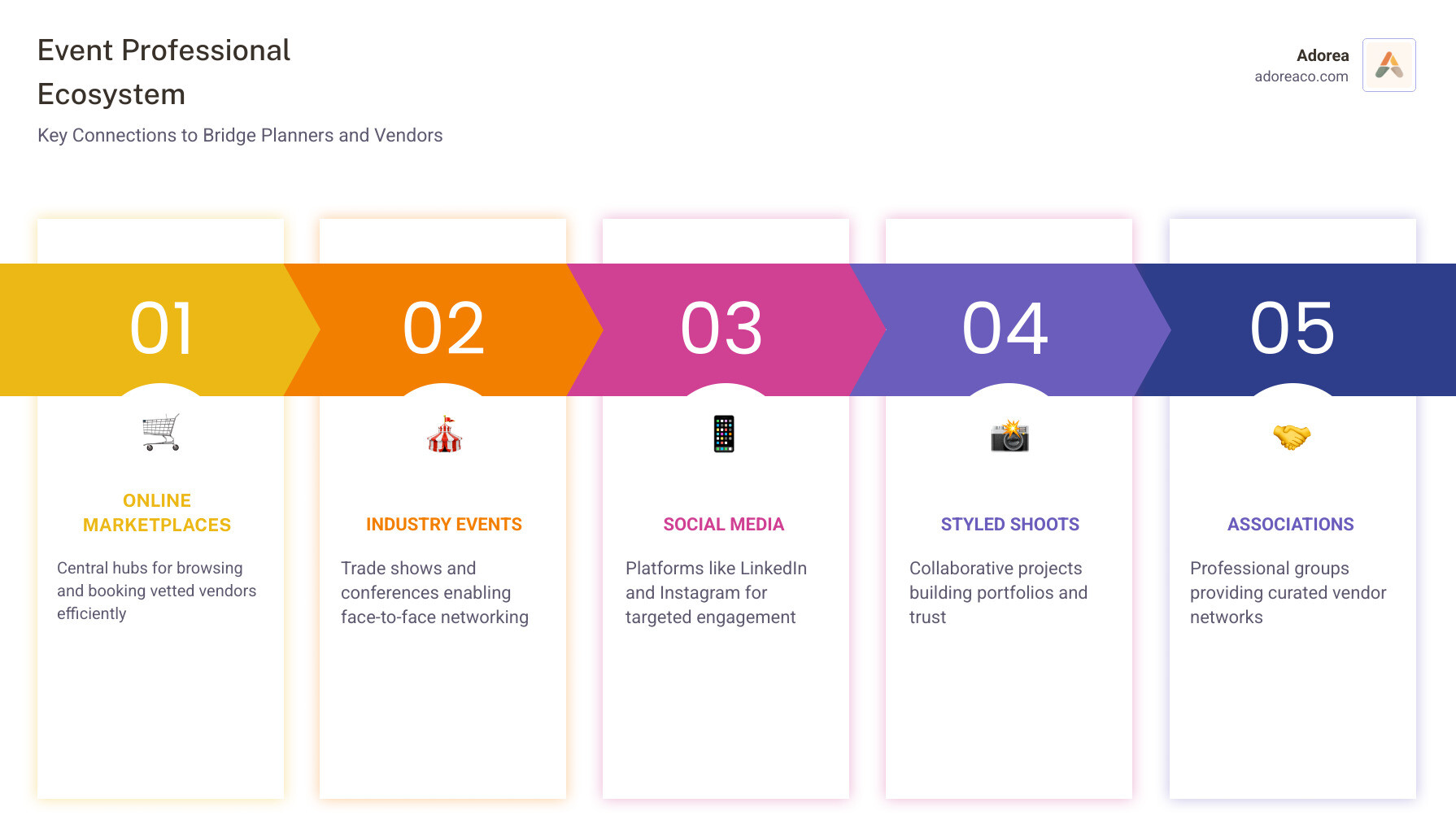 Event Professional Ecosystem

Key Connections to Bridge Planners and Vendors

Adorea
adoreaco.com

01

ONLINE MARKETPLACES

Central hubs for browsing and booking vetted vendors efficiently

02

INDUSTRY EVENTS

Trade shows and conferences enabling face-to-face networking

03

SOCIAL MEDIA

Platforms like LinkedIn and Instagram for targeted engagement

04

STYLED SHOOTS

Collaborative projects building portfolios and trust

05

ASSOCIATIONS

Professional groups providing curated vendor networks