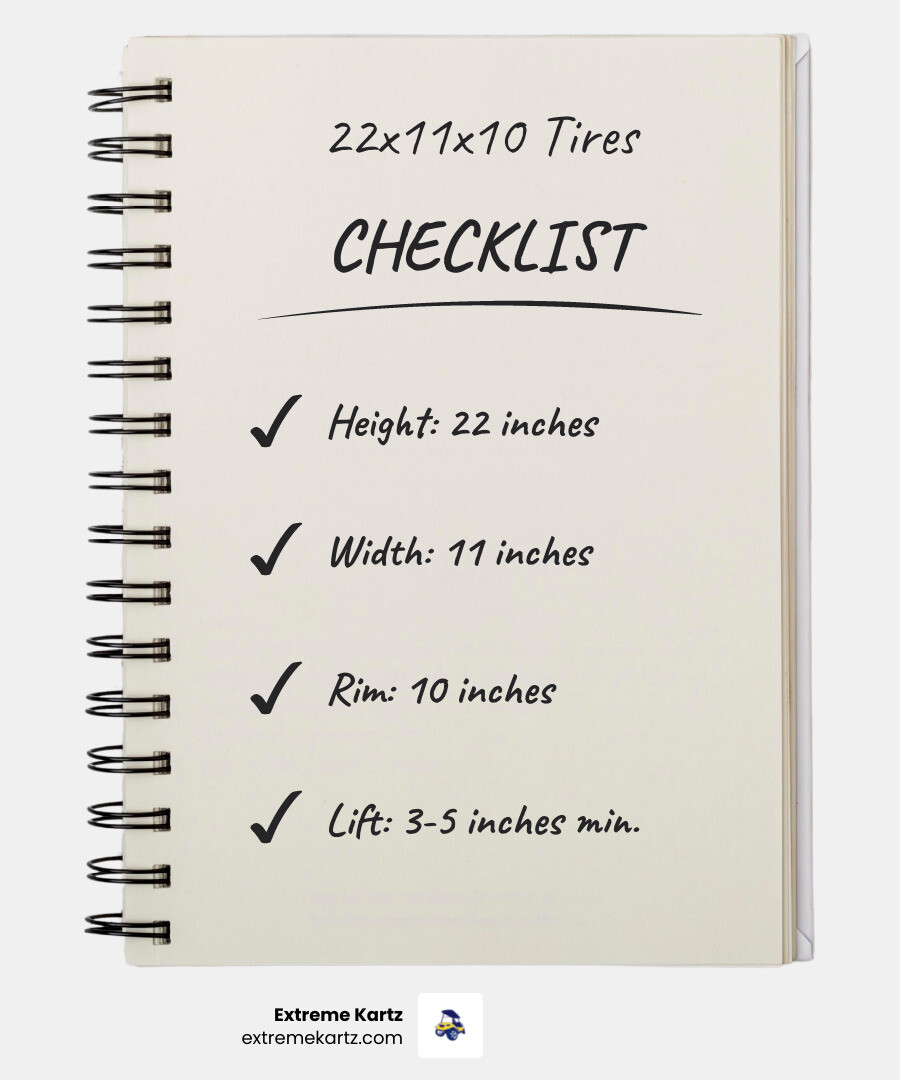 22x11x10 Tires

CHECKLIST

✓ Height: 22 inches

✓ Width: 11 inches

✓ Rim: 10 inches

✓ Lift: 3-5 inches min.

Extreme Kartz
extremekartz.com