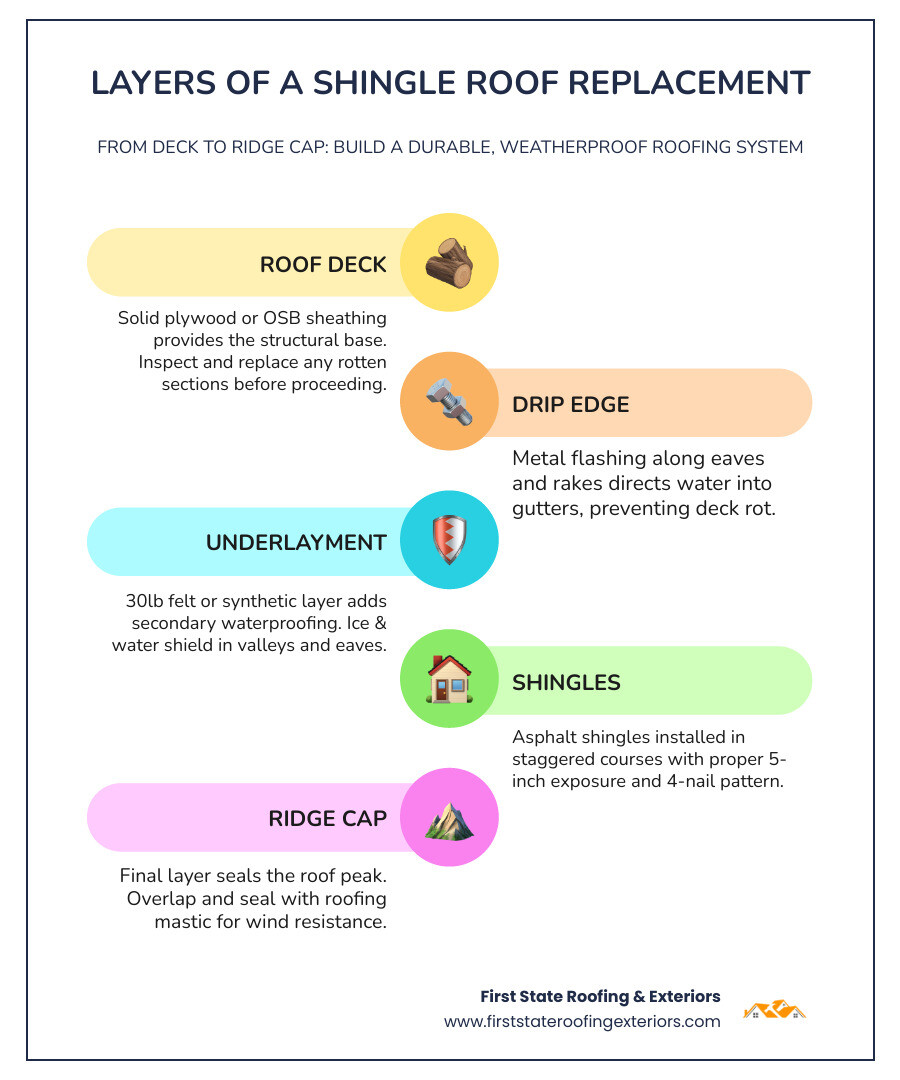 LAYERS OF A SHINGLE ROOF REPLACEMENT

FROM DECK TO RIDGE CAP: BUILD A DURABLE, WEATHERPROOF ROOFING SYSTEM

ROOF DECK

Solid plywood or OSB sheathing provides the structural base. Inspect and replace any rotten sections before proceeding.

DRIP EDGE

Metal flashing along eaves and rakes directs water into gutters, preventing deck rot.

UNDERLAYMENT

30lb felt or synthetic layer adds secondary waterproofing. Ice & water shield in valleys and eaves.

SHINGLES

Asphalt shingles installed in staggered courses with proper 5-inch exposure and 4-nail pattern.

RIDGE CAP

Final layer seals the roof peak. Overlap and seal with roofing mastic for wind resistance.

First State Roofing & Exteriors
www.firststateroofingexteriors.com