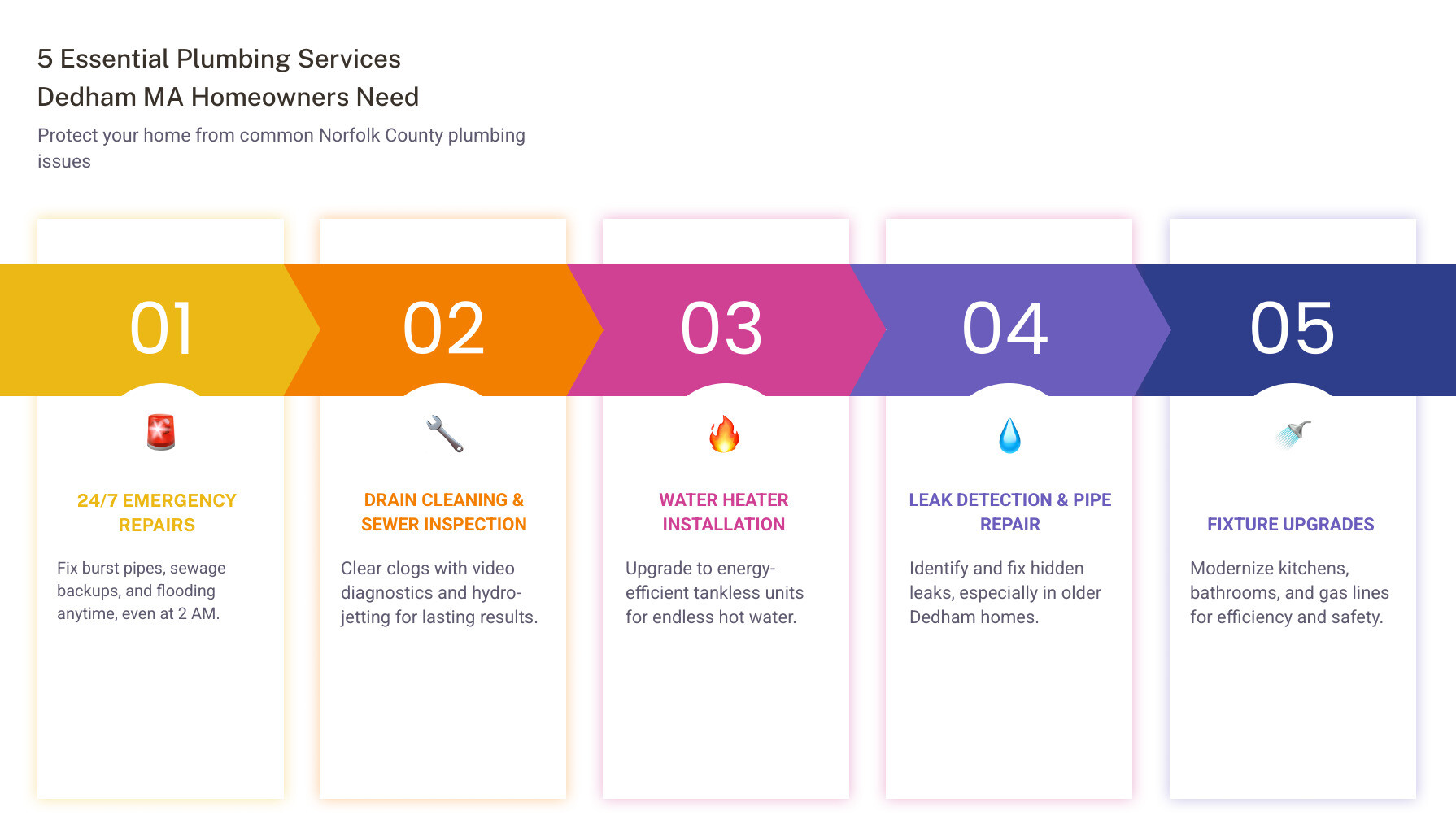 5 Essential Plumbing Services Dedham MA Homeowners Need

Protect your home from common Norfolk County plumbing issues

01

24/7 EMERGENCY REPAIRS

Fix burst pipes, sewage backups, and flooding anytime, even at 2 AM.

02

DRAIN CLEANING & SEWER INSPECTION

Clear clogs with video diagnostics and hydro-jetting for lasting results.

03

WATER HEATER INSTALLATION

Upgrade to energy-efficient tankless units for endless hot water.

04

LEAK DETECTION & PIPE REPAIR

Identify and fix hidden leaks, especially in older Dedham homes.

05

FIXTURE UPGRADES

Modernize kitchens, bathrooms, and gas lines for efficiency and safety.