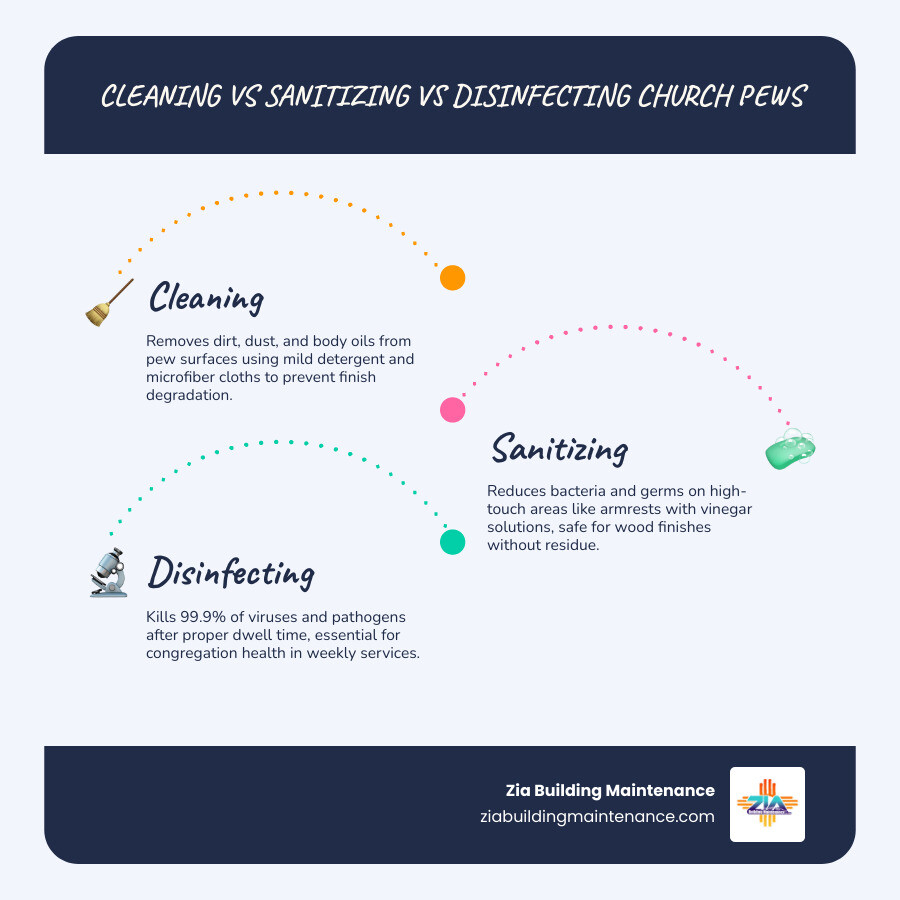 CLEANING VS SANITIZING VS DISINFECTING CHURCH PEWS

Cleaning

Removes dirt, dust, and body oils from pew surfaces using mild detergent and microfiber cloths to prevent finish degradation.

Sanitizing

Reduces bacteria and germs on high-touch areas like armrests with vinegar solutions, safe for wood finishes without residue.

Disinfecting

Kills 99.9% of viruses and pathogens after proper dwell time, essential for congregation health in weekly services.

Zia Building Maintenance
ziabuildingmaintenance.com

ZIA