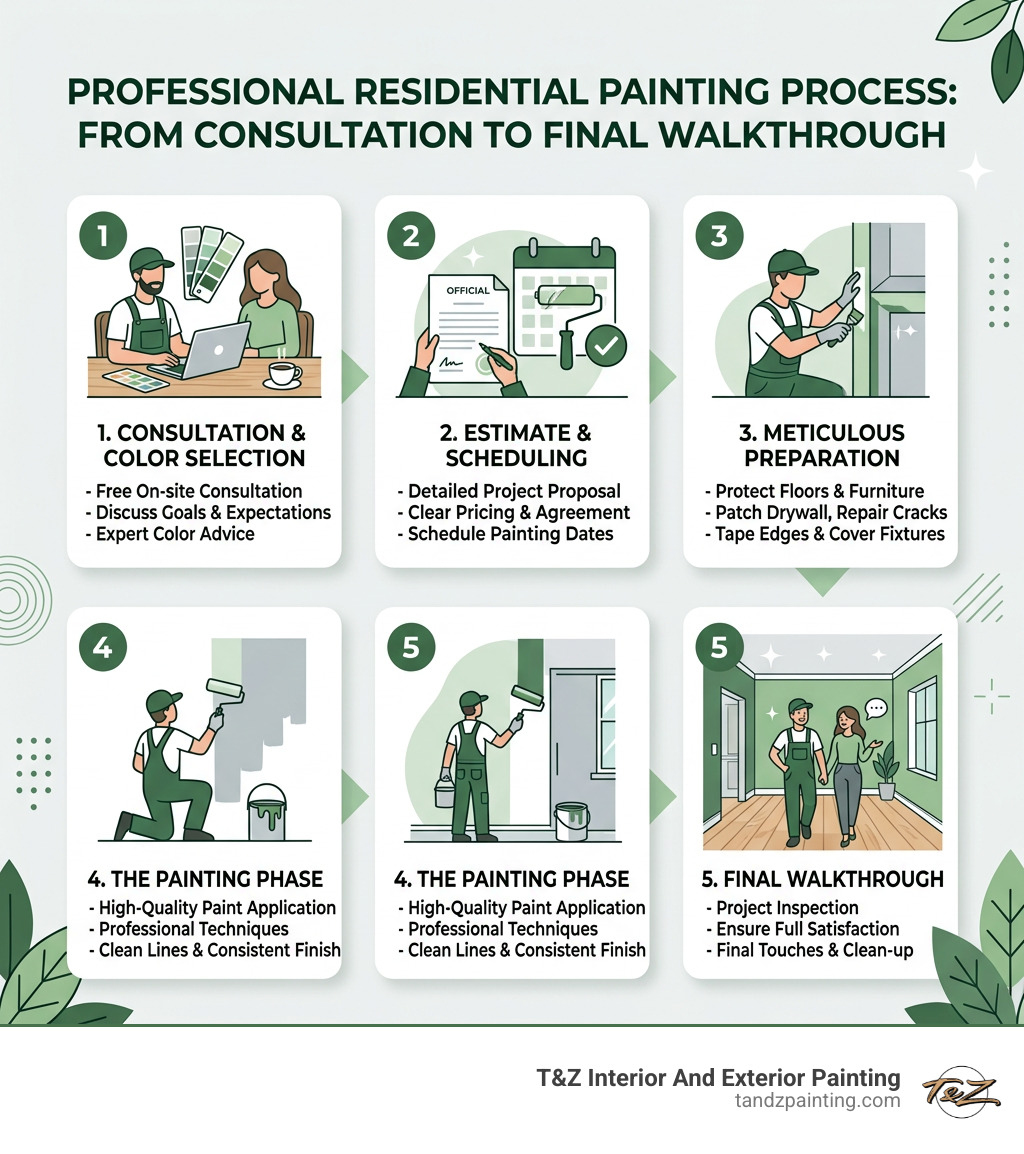 PROFESSIONAL RESIDENTIAL PAINTING PROCESS: FROM CONSULTATION TO FINAL WALKTHROUGH

1

1. CONSULTATION & COLOR SELECTION
- Free On-site Consultation
- Discuss Goals & Expectations
- Expert Color Advice

2

OFFICIAL

2. ESTIMATE & SCHEDULING
- Detailed Project Proposal
- Clear Pricing & Agreement
- Schedule Painting Dates

3

3. METICULOUS PREPARATION
- Protect Floors & Furniture
- Patch Drywall, Repair Cracks
- Tape Edges & Cover Fixtures

4

4. THE PAINTING PHASE
- High-Quality Paint Application
- Professional Techniques
- Clean Lines & Consistent Finish

5

4. THE PAINTING PHASE
- High-Quality Paint Application
- Professional Techniques
- Clean Lines & Consistent Finish

5

5. FINAL WALKTHROUGH
- Project Inspection
- Ensure Full Satisfaction
- Final Touches & Clean-up

T&Z Interior And Exterior Painting
tandzpainting.com

T&Z