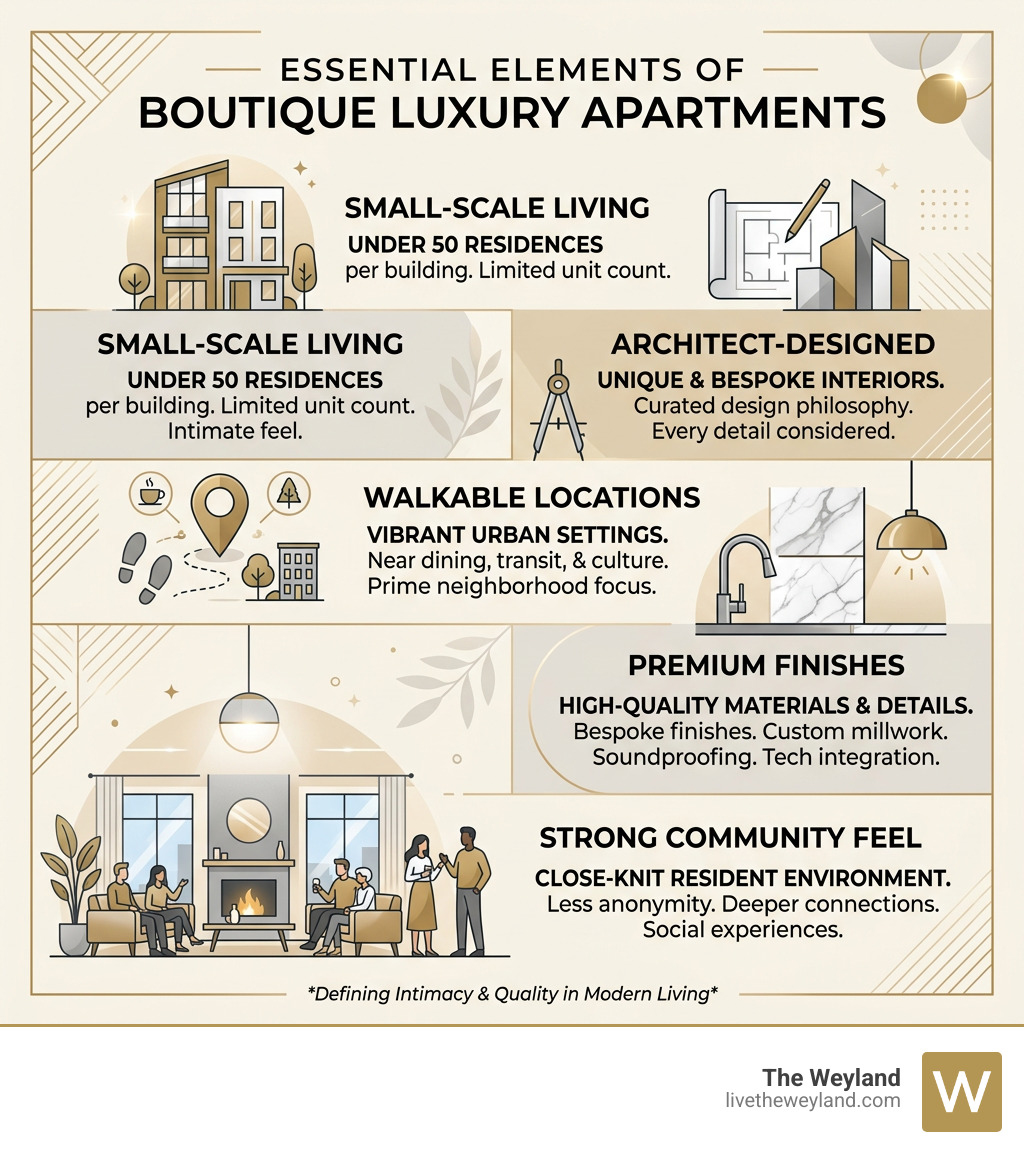 ESSENTIAL ELEMENTS OF
BOUTIQUE LUXURY APARTMENTS

SMALL-SCALE LIVING
UNDER 50 RESIDENCES
per building. Limited unit count.

SMALL-SCALE LIVING
UNDER 50 RESIDENCES
per building. Limited unit count. Intimate feel.

ARCHITECT-DESIGNED
UNIQUE & BESPOKE INTERIORS.
Curated design philosophy. Every detail considered.

WALKABLE LOCATIONS
VIBRANT URBAN SETTINGS.
Near dining, transit, & culture. Prime neighborhood focus.

PREMIUM FINISHES
HIGH-QUALITY MATERIALS & DETAILS.
Bespoke finishes. Custom millwork. Soundproofing. Tech integration.

STRONG COMMUNITY FEEL
CLOSE-KNIT RESIDENT ENVIRONMENT.
Less anonymity. Deeper connections. Social experiences.

*Defining Intimacy & Quality in Modern Living*

The Weyland
livetheweyland.com
W