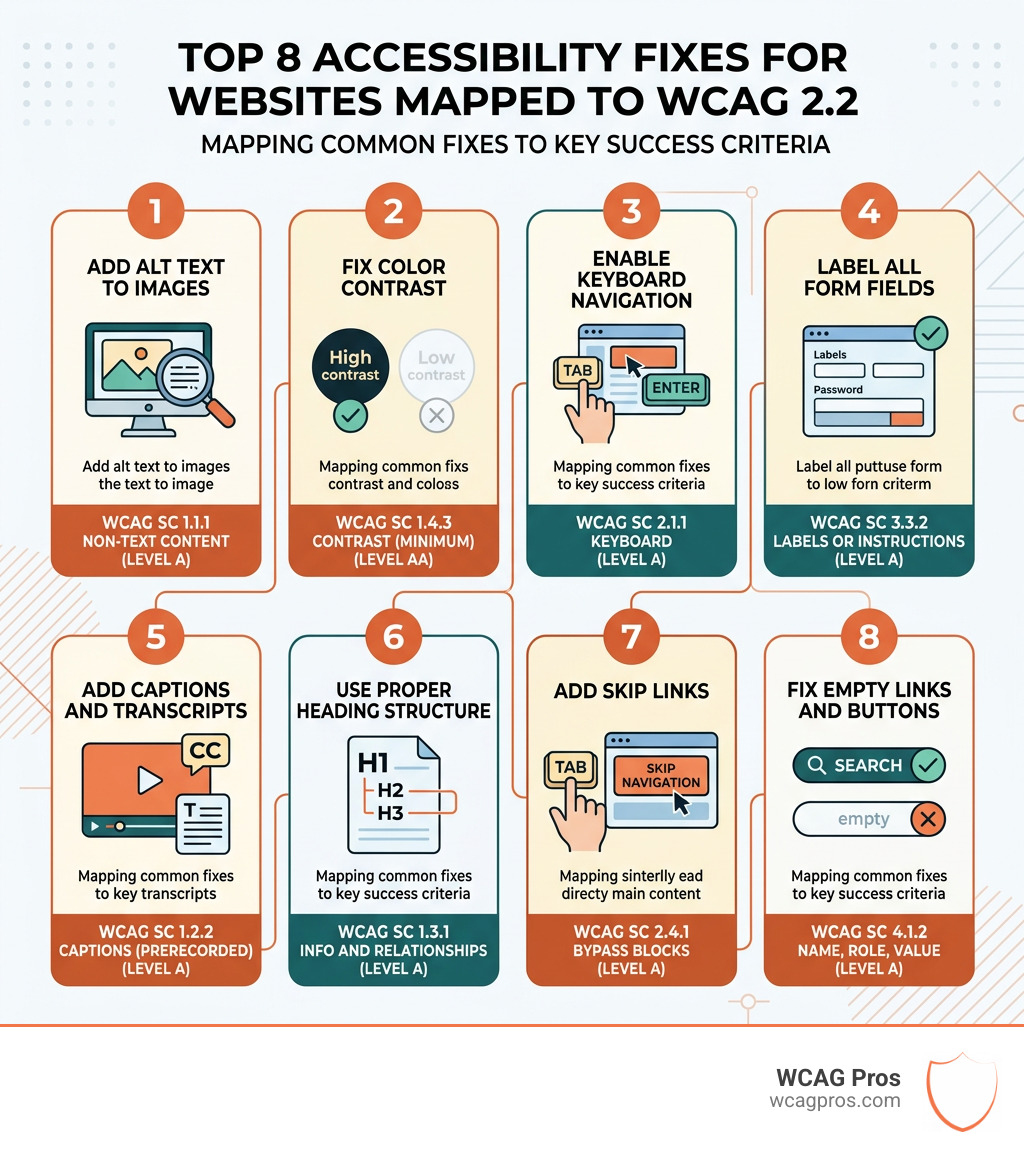 TOP 8 ACCESSIBILITY FIXES FOR WEBSITES MAPPED TO WCAG 2.2

MAPPING COMMON FIXES TO KEY SUCCESS CRITERIA

1

ADD ALT TEXT TO IMAGES

Add alt text to images the text to image

WCAG SC 1.1.1
NON-TEXT CONTENT
(LEVEL A)

2

FIX COLOR CONTRAST

High contrast

Low contrast

Mapping common fixs contrast and coloss

WCAG SC 1.4.3
CONTRAST (MINIMUM)
(LEVEL AA)

3

ENABLE KEYBOARD NAVIGATION

TAB

ENTER

Mapping common fixes to key success criteria

WCAG SC 2.1.1
KEYBOARD
(LEVEL A)

4

LABEL ALL FORM FIELDS

Labels

Password

Label all puttuse form to low forn criterm

WCAG SC 3.3.2
LABELS OR INSTRUCTIONS
(LEVEL A)

5

ADD CAPTIONS AND TRANSCRIPTS

CC

T

Mapping common fixes to key transcripts

WCAG SC 1.2.2
CAPTIONS (PRERECORDED)
(LEVEL A)

6

USE PROPER HEADING STRUCTURE

H1

H2

H3

Mapping common fixes to key success criteria

WCAG SC 1.3.1
INFO AND RELATIONSHIPS
(LEVEL A)

7

ADD SKIP LINKS

TAB

SKIP NAVIGATION

Mapping sinterlly ead directy main content

WCAG SC 2.4.1
BYPASS BLOCKS
(LEVEL A)

8

FIX EMPTY LINKS AND BUTTONS

SEARCH

empty

Mapping common fixes to key success criteria

WCAG SC 4.1.2
NAME, ROLE, VALUE
(LEVEL A)

WCAG Pros
wcagpros.com