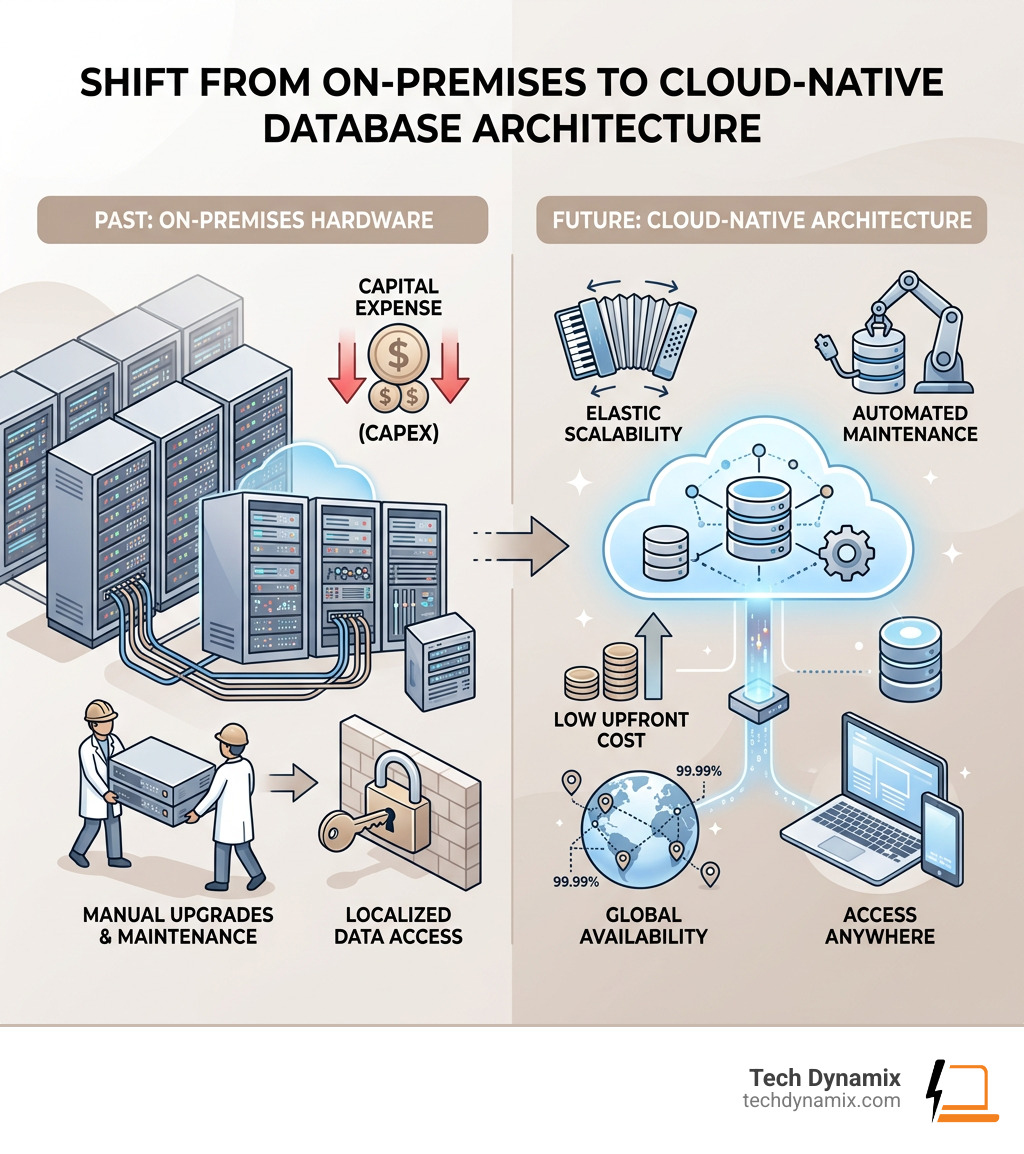 SHIFT FROM ON-PREMISES TO CLOUD-NATIVE DATABASE ARCHITECTURE

PAST: ON-PREMISES HARDWARE

CAPITAL EXPENSE

$

$ $

(CAPEX)

MANUAL UPGRADES & MAINTENANCE

LOCALIZED DATA ACCESS

FUTURE: CLOUD-NATIVE ARCHITECTURE

ELASTIC SCALABILITY

AUTOMATED MAINTENANCE

LOW UPFRONT COST

99.99%

99.99%

GLOBAL AVAILABILITY

ACCESS ANYWHERE

Tech Dynamix
techdynamix.com