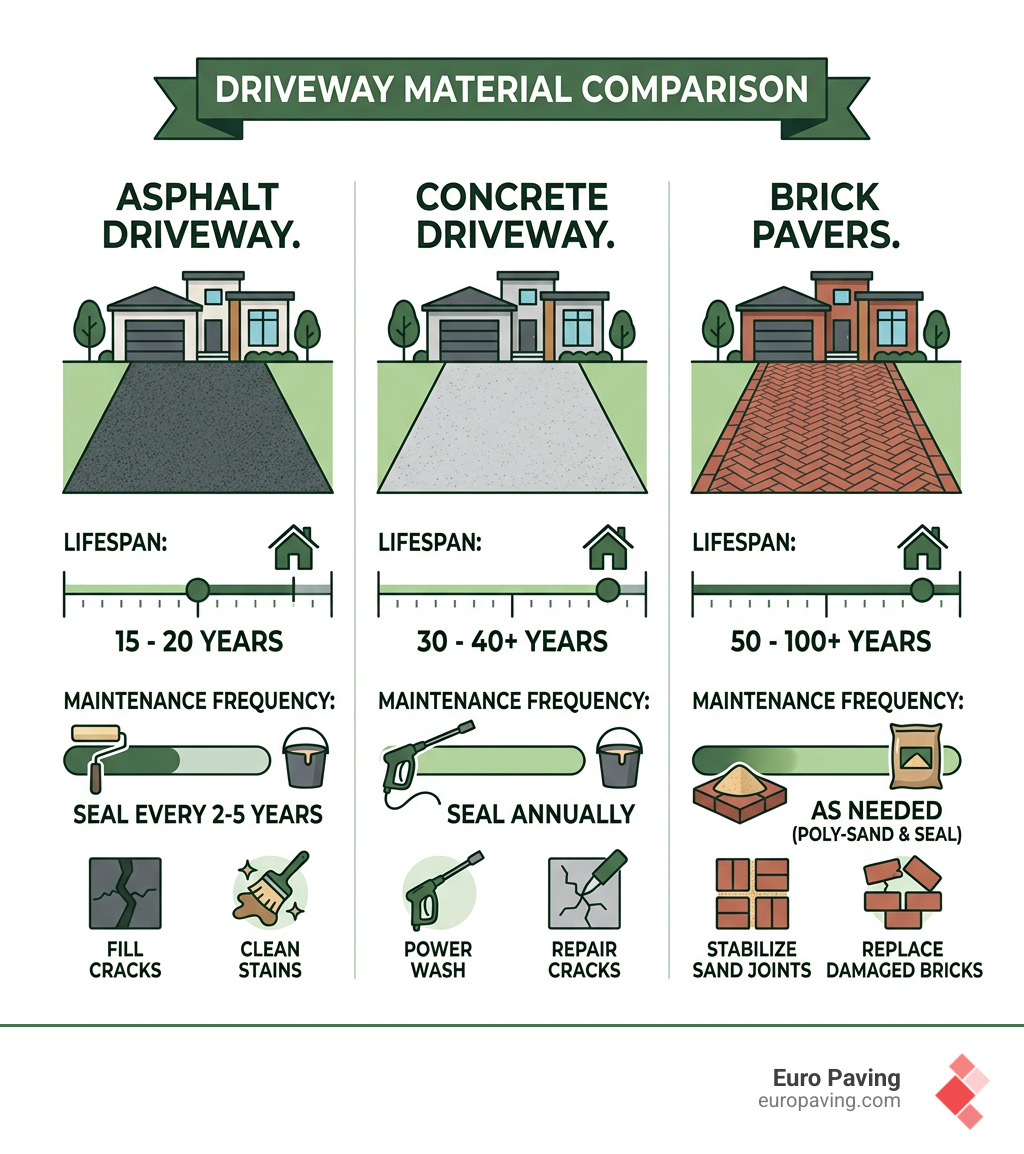 DRIVEWAY MATERIAL COMPARISON

ASPHALT DRIVEWAY.

LIFESPAN:

15 - 20 YEARS

MAINTENANCE FREQUENCY:

SEAL EVERY 2-5 YEARS

FILL CRACKS

CLEAN STAINS

CONCRETE DRIVEWAY.

LIFESPAN:

30 - 40+ YEARS

MAINTENANCE FREQUENCY:

SEAL ANNUALLY

POWER WASH

REPAIR CRACKS

BRICK PAVERS.

LIFESPAN:

50 - 100+ YEARS

MAINTENANCE FREQUENCY:

AS NEEDED (POLY-SAND & SEAL)

STABILIZE SAND JOINTS

REPLACE DAMAGED BRICKS

Euro Paving
europaving.com