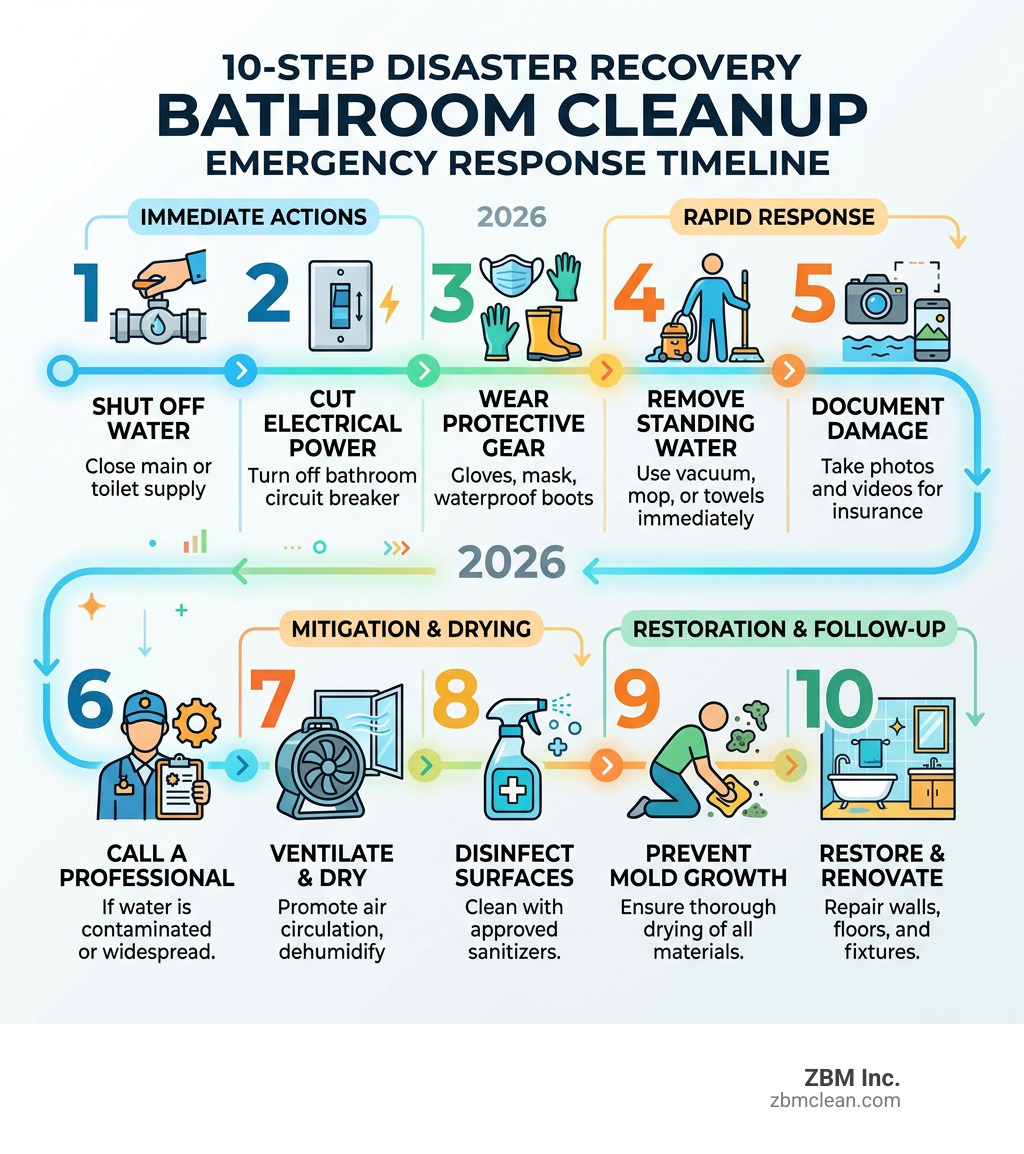 10-STEP DISASTER RECOVERY
BATHROOM CLEANUP
EMERGENCY RESPONSE TIMELINE

IMMEDIATE ACTIONS

2026

RAPID RESPONSE

1
SHUT OFF WATER
Close main or toilet supply

2
CUT ELECTRICAL POWER
Turn off bathroom circuit breaker

3
WEAR PROTECTIVE GEAR
Gloves, mask, waterproof boots

4
REMOVE STANDING WATER
Use vacuum, mop, or towels immediately

5
DOCUMENT DAMAGE
Take photos and videos for insurance

2026

MITIGATION & DRYING

RESTORATION & FOLLOW-UP

6
CALL A PROFESSIONAL
If water is contaminated or widespread.

7
VENTILATE & DRY
Promote air circulation, dehumidify

8
DISINFECT SURFACES
Clean with approved sanitizers.

9
PREVENT MOLD GROWTH
Ensure thorough drying of all materials.

10
RESTORE & RENOVATE
Repair walls, floors, and fixtures.

ZBM Inc.
zbmclean.com