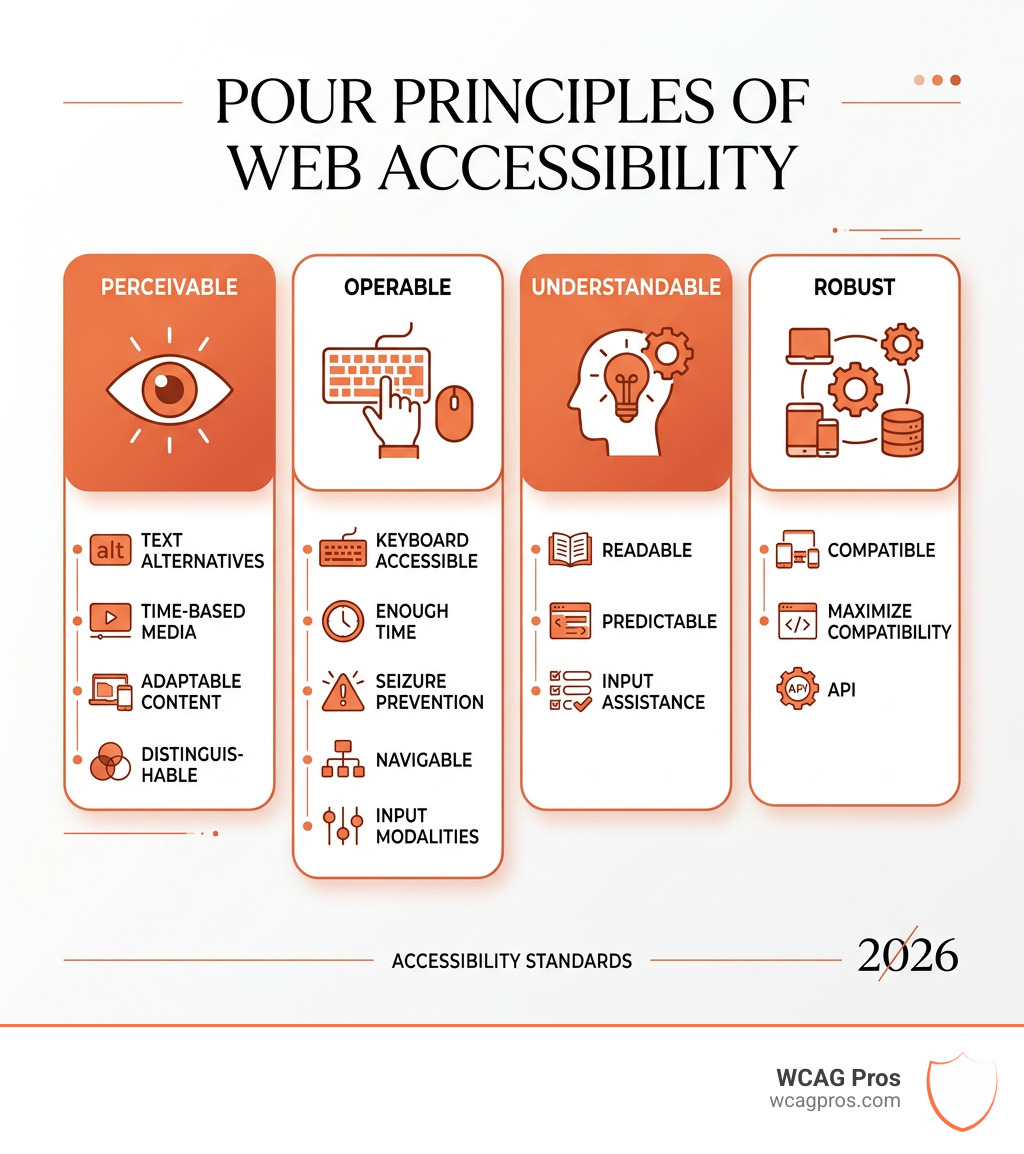 POUR PRINCIPLES OF WEB ACCESSIBILITY

PERCEIVABLE

alt TEXT ALTERNATIVES

TIME-BASED MEDIA

ADAPTABLE CONTENT

DISTINGUISHABLE

OPERABLE

KEYBOARD ACCESSIBLE

ENOUGH TIME

SEIZURE PREVENTION

NAVIGABLE

INPUT MODALITIES

UNDERSTANDABLE

READABLE

PREDICTABLE

INPUT ASSISTANCE

ROBUST

COMPATIBLE

MAXIMIZE COMPATIBILITY

API API

ACCESSIBILITY STANDARDS

2026

WCAG Pros
wcagpros.com