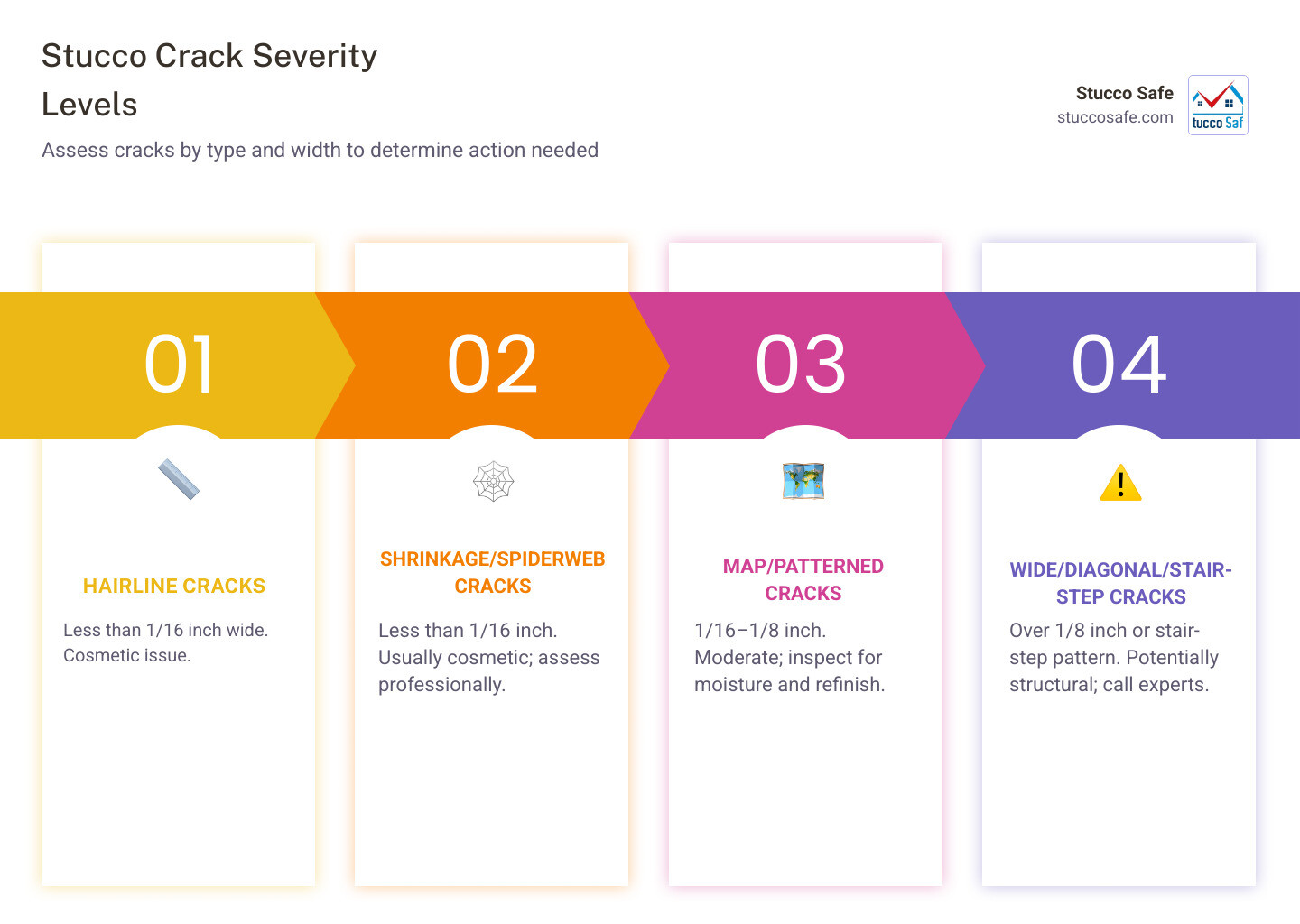 Stucco Crack Severity Levels

Assess cracks by type and width to determine action needed

Stucco Safe
stuccosafe.com

tucco Saf

01

HAIRLINE CRACKS

Less than 1/16 inch wide. Cosmetic issue.

02

SHRINKAGE/SPIDERWEB CRACKS

Less than 1/16 inch. Usually cosmetic; assess professionally.

03

MAP/PATTERNED CRACKS

1/16–1/8 inch. Moderate; inspect for moisture and refinish.

04

WIDE/DIAGONAL/STAIR-STEP CRACKS

Over 1/8 inch or stair-step pattern. Potentially structural; call experts.