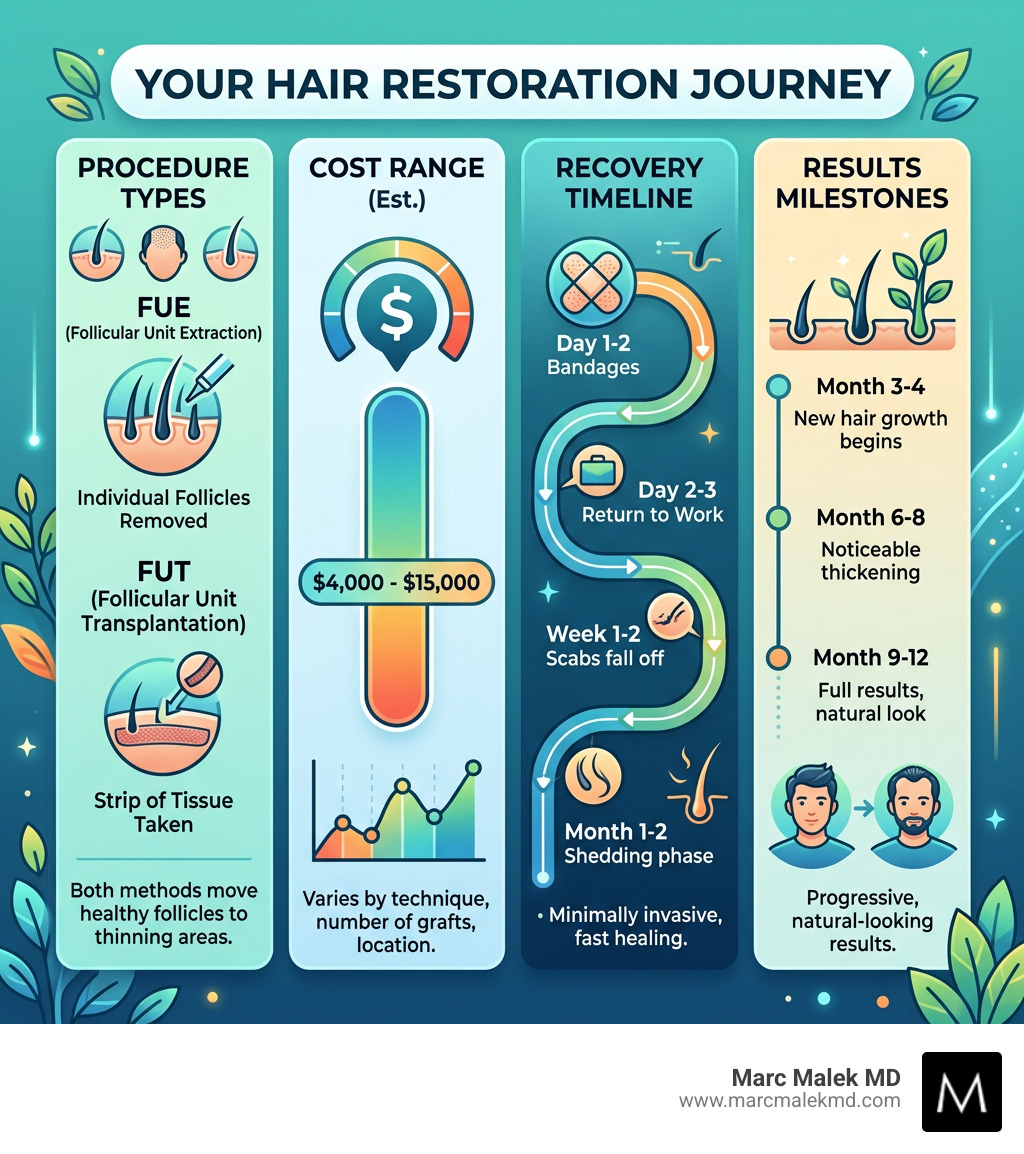 YOUR HAIR RESTORATION JOURNEY

PROCEDURE TYPES

FUE
(Follicular Unit Extraction)

Individual Follicles Removed

FUT
(Follicular Unit Transplantation)

Strip of Tissue Taken

Both methods move healthy follicles to thinning areas.

COST RANGE
(Est.)

$

$4,000 - $15,000

Varies by technique, number of grafts, location.

RECOVERY TIMELINE

Day 1-2
Bandages

Day 2-3
Return to Work

Week 1-2
Scabs fall off

Month 1-2
Shedding phase

• Minimally invasive, fast healing.

RESULTS MILESTONES

Month 3-4
New hair growth begins

Month 6-8
Noticeable thickening

Month 9-12
Full results, natural look

Progressive, natural-looking results.

Marc Malek MD
www.marcmalekmd.com
M