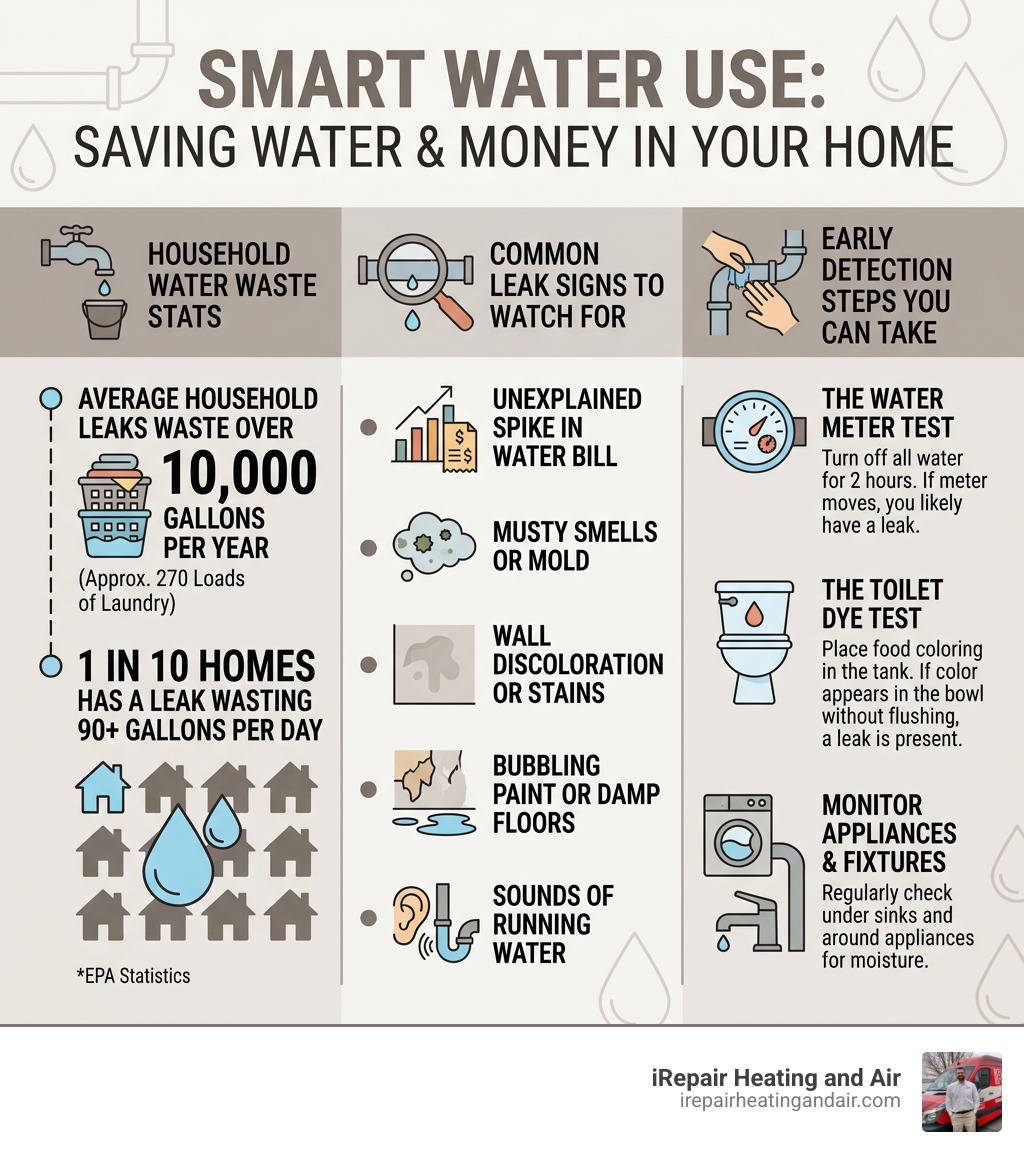 SMART WATER USE:
SAVING WATER & MONEY IN YOUR HOME

HOUSEHOLD WATER WASTE STATS

AVERAGE HOUSEHOLD LEAKS WASTE OVER 10,000 GALLONS PER YEAR
(Approx. 270 Loads of Laundry)

1 IN 10 HOMES HAS A LEAK WASTING 90+ GALLONS PER DAY

*EPA Statistics

COMMON LEAK SIGNS TO WATCH FOR

UNEXPLAINED SPIKE IN WATER BILL

MUSTY SMELLS OR MOLD

WALL DISCOLORATION OR STAINS

BUBBLING PAINT OR DAMP FLOORS

SOUNDS OF RUNNING WATER

EARLY DETECTION STEPS YOU CAN TAKE

THE WATER METER TEST
Turn off all water for 2 hours. If meter moves, you likely have a leak.

THE TOILET DYE TEST
Place food coloring in the tank. If color appears in the bowl without flushing, a leak is present.

MONITOR APPLIANCES & FIXTURES
Regularly check under sinks and around appliances for moisture.

iRepair Heating and Air
irepairheatingandair.com