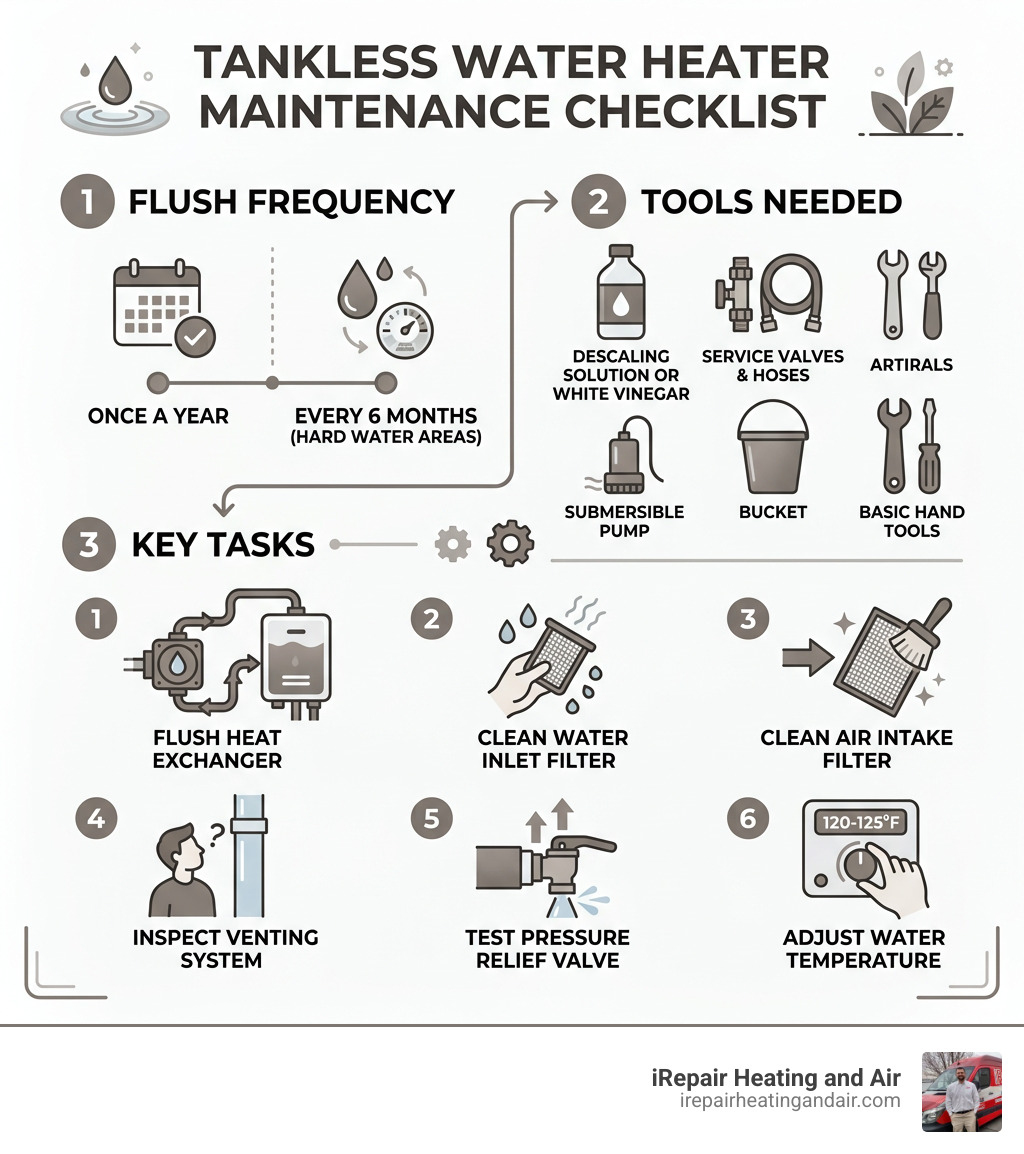 TANKLESS WATER HEATER MAINTENANCE CHECKLIST

1 FLUSH FREQUENCY

ONCE A YEAR

EVERY 6 MONTHS (HARD WATER AREAS)

2 TOOLS NEEDED

DESCALING SOLUTION OR WHITE VINEGAR

SERVICE VALVES & HOSES

ARTIRALS

SUBMERSIBLE PUMP

BUCKET

BASIC HAND TOOLS

3 KEY TASKS

1 FLUSH HEAT EXCHANGER

2 CLEAN WATER INLET FILTER

3 CLEAN AIR INTAKE FILTER

4 INSPECT VENTING SYSTEM

5 TEST PRESSURE RELIEF VALVE

6 120-125°F ADJUST WATER TEMPERATURE

iRepair Heating and Air
irepairheatingandair.com