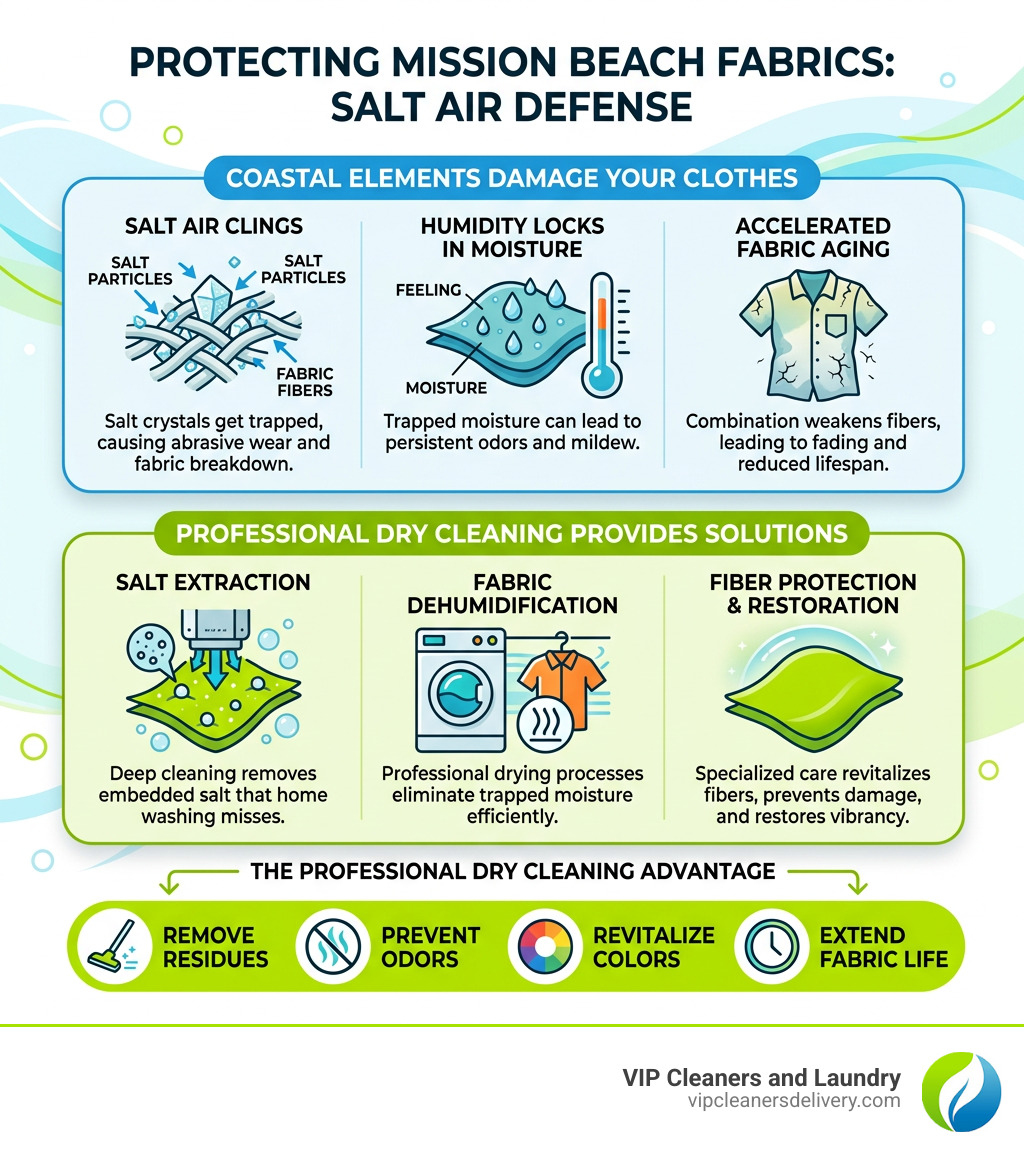 PROTECTING MISSION BEACH FABRICS: SALT AIR DEFENSE

COASTAL ELEMENTS DAMAGE YOUR CLOTHES

SALT AIR CLINGS

SALT PARTICLES

SALT PARTICLES

FABRIC FIBERS

Salt crystals get trapped, causing abrasive wear and fabric breakdown.

HUMIDITY LOCKS IN MOISTURE

FEELING

MOISTURE

Trapped moisture can lead to persistent odors and mildew.

ACCELERATED FABRIC AGING

Combination weakens fibers, leading to fading and reduced lifespan.

PROFESSIONAL DRY CLEANING PROVIDES SOLUTIONS

SALT EXTRACTION

Deep cleaning removes embedded salt that home washing misses.

FABRIC DEHUMIDIFICATION

Professional drying processes eliminate trapped moisture efficiently.

FIBER PROTECTION & RESTORATION

Specialized care revitalizes fibers, prevents damage, and restores vibrancy.

THE PROFESSIONAL DRY CLEANING ADVANTAGE

REMOVE RESIDUES

PREVENT ODORS

REVITALIZE COLORS

EXTEND FABRIC LIFE

VIP Cleaners and Laundry
vipcleanersdelivery.com