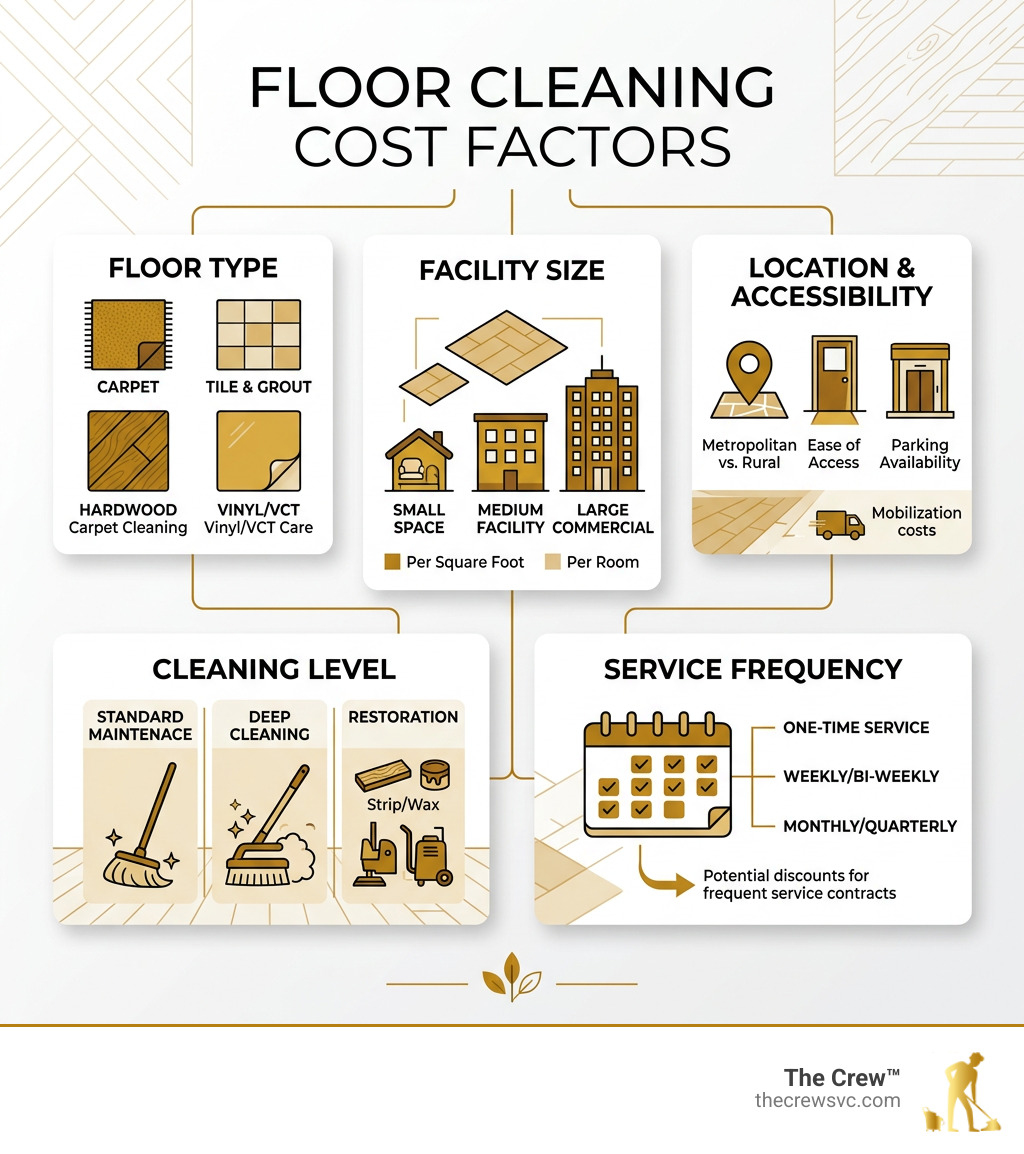 FLOOR CLEANING
COST FACTORS

FLOOR TYPE

CARPET

TILE & GROUT

HARDWOOD
Carpet Cleaning

VINYL/VCT
Vinyl/VCT Care

FACILITY SIZE

SMALL SPACE

MEDIUM FACILITY

LARGE COMMERCIAL

Per Square Foot

Per Room

LOCATION & ACCESSIBILITY

Metropolitan vs. Rural

Ease of Access

Parking Availability

Mobilization costs

CLEANING LEVEL

STANDARD MAINTENACE

DEEP CLEANING

RESTORATION

Strip/Wax

SERVICE FREQUENCY

ONE-TIME SERVICE

WEEKLY/BI-WEEKLY

MONTHLY/QUARTERLY

Potential discounts for frequent service contracts

The Crew™
thecrewsvc.com