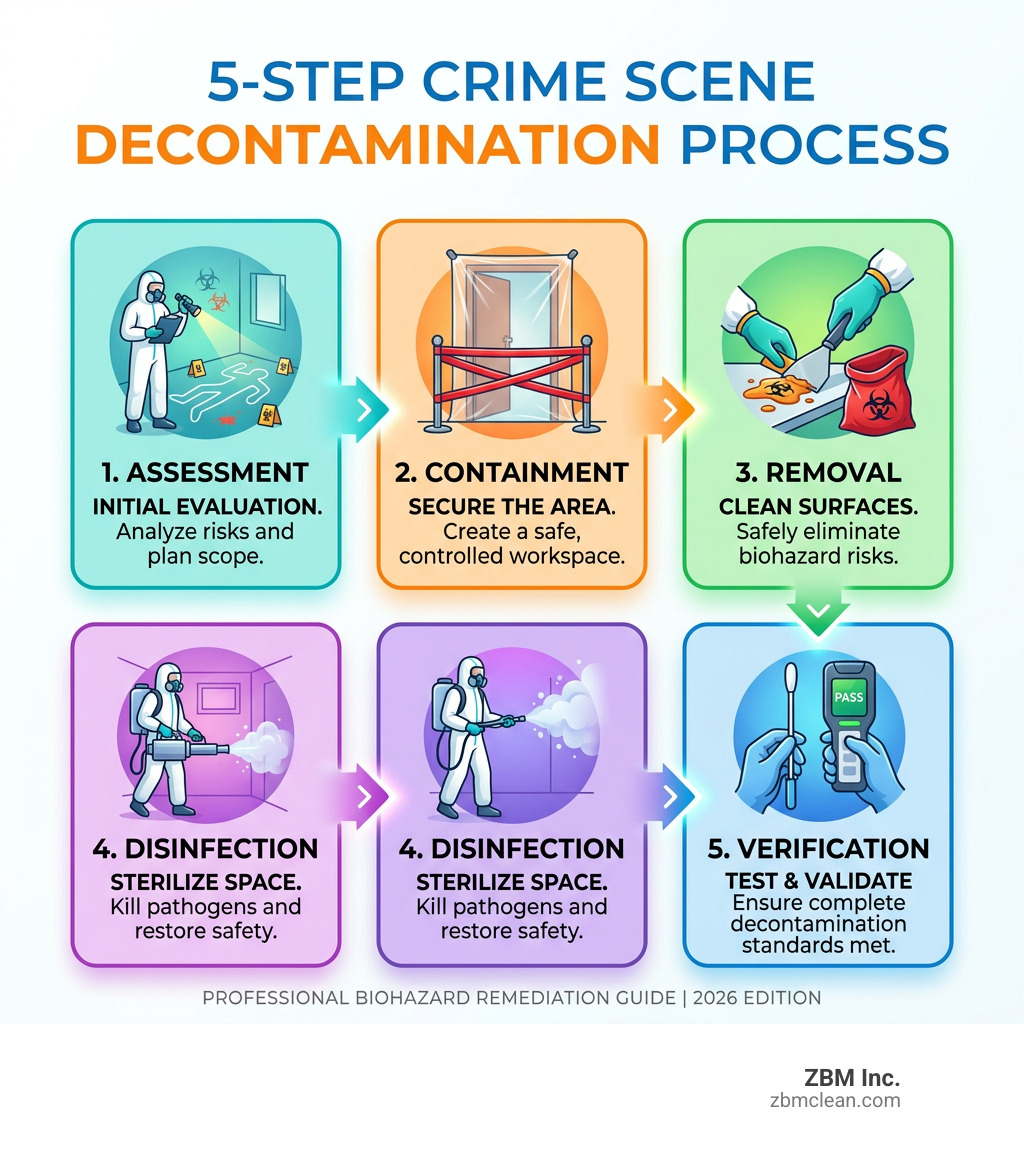 5-STEP CRIME SCENE DECONTAMINATION PROCESS

1. ASSESSMENT
INITIAL EVALUATION.
Analyze risks and plan scope.

2. CONTAINMENT
SECURE THE AREA.
Create a safe, controlled workspace.

3. REMOVAL
CLEAN SURFACES.
Safely eliminate biohazard risks.

4. DISINFECTION
STERILIZE SPACE.
Kill pathogens and restore safety.

4. DISINFECTION
STERILIZE SPACE.
Kill pathogens and restore safety.

PASS

5. VERIFICATION
TEST & VALIDATE
Ensure complete decontamination standards met.

PROFESSIONAL BIOHAZARD REMEDIATION GUIDE | 2026 EDITION

ZBM Inc.
zbmclean.com