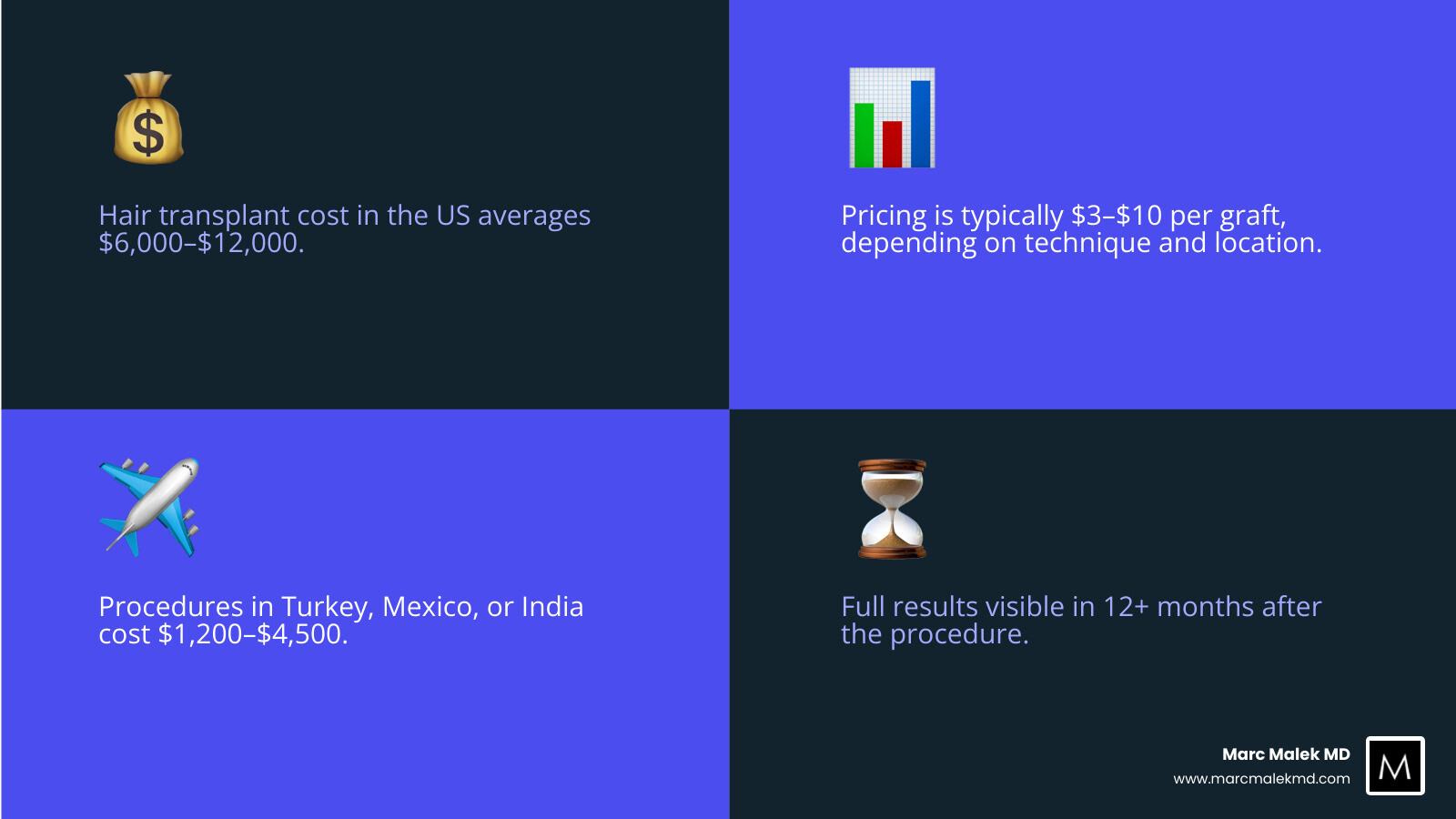 Hair transplant cost in the US averages \$6,000–\$12,000.

Pricing is typically \$3–\$10 per graft, depending on technique and location.

Procedures in Turkey, Mexico, or India cost \$1,200–\$4,500.

Full results visible in 12+ months after the procedure.

Marc Malek MD
www.marcmalekmd.com
M