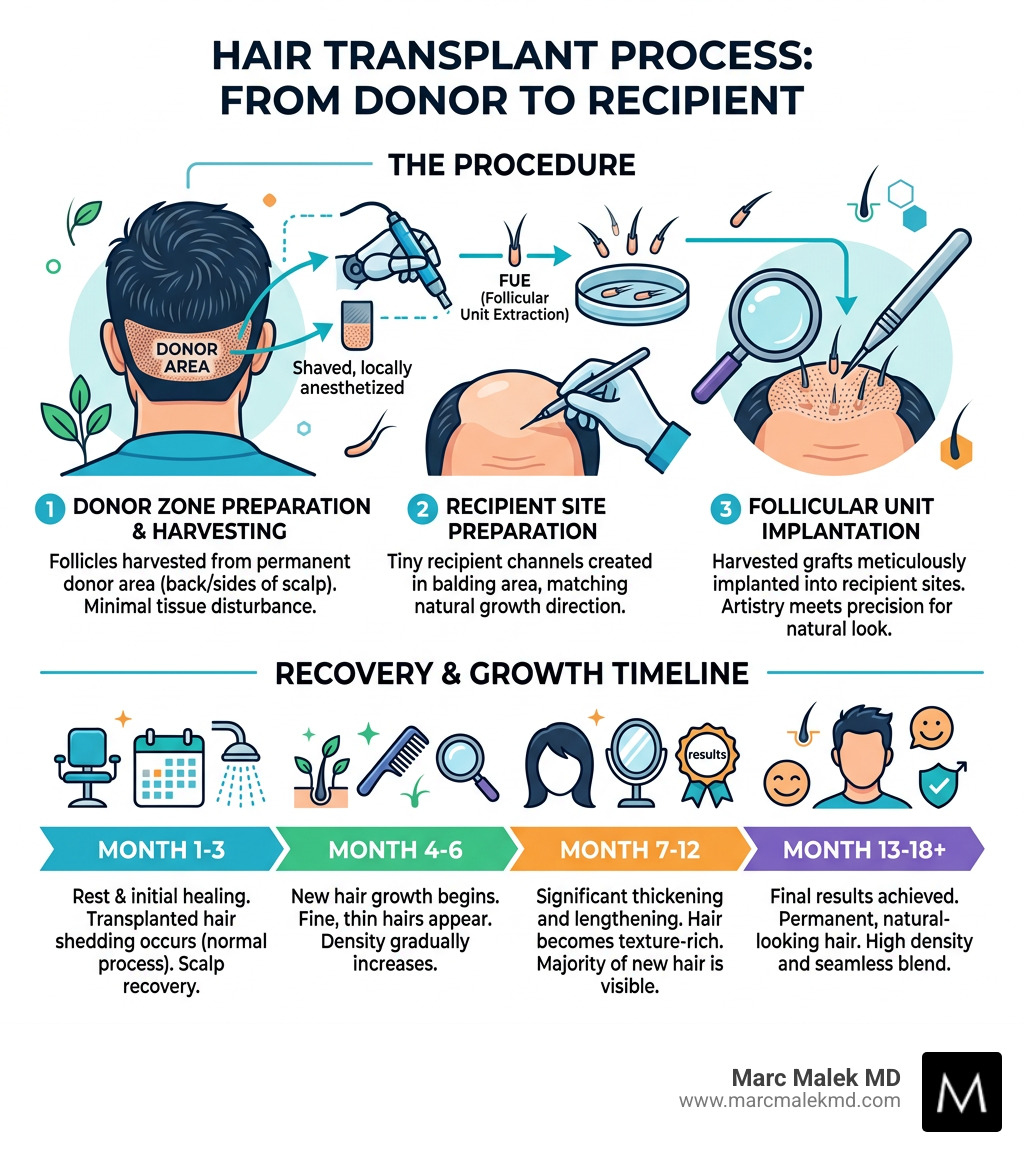 HAIR TRANSPLANT PROCESS: FROM DONOR TO RECIPIENT

THE PROCEDURE

DONOR AREA

Shaved, locally anesthetized

FUE (Follicular Unit Extraction)

1 DONOR ZONE PREPARATION & HARVESTING
Follicles harvested from permanent donor area (back/sides of scalp). Minimal tissue disturbance.

2 RECIPIENT SITE PREPARATION
Tiny recipient channels created in balding area, matching natural growth direction.

3 FOLLICULAR UNIT IMPLANTATION
Harvested grafts meticulously implanted into recipient sites. Artistry meets precision for natural look.

RECOVERY & GROWTH TIMELINE

results

MONTH 1-3
Rest & initial healing. Transplanted hair shedding occurs (normal process). Scalp recovery.

MONTH 4-6
New hair growth begins. Fine, thin hairs appear. Density gradually increases.

MONTH 7-12
Significant thickening and lengthening. Hair becomes texture-rich. Majority of new hair is visible.

MONTH 13-18+
Final results achieved. Permanent, natural-looking hair. High density and seamless blend.

Marc Malek MD
www.marcmalekmd.com
M