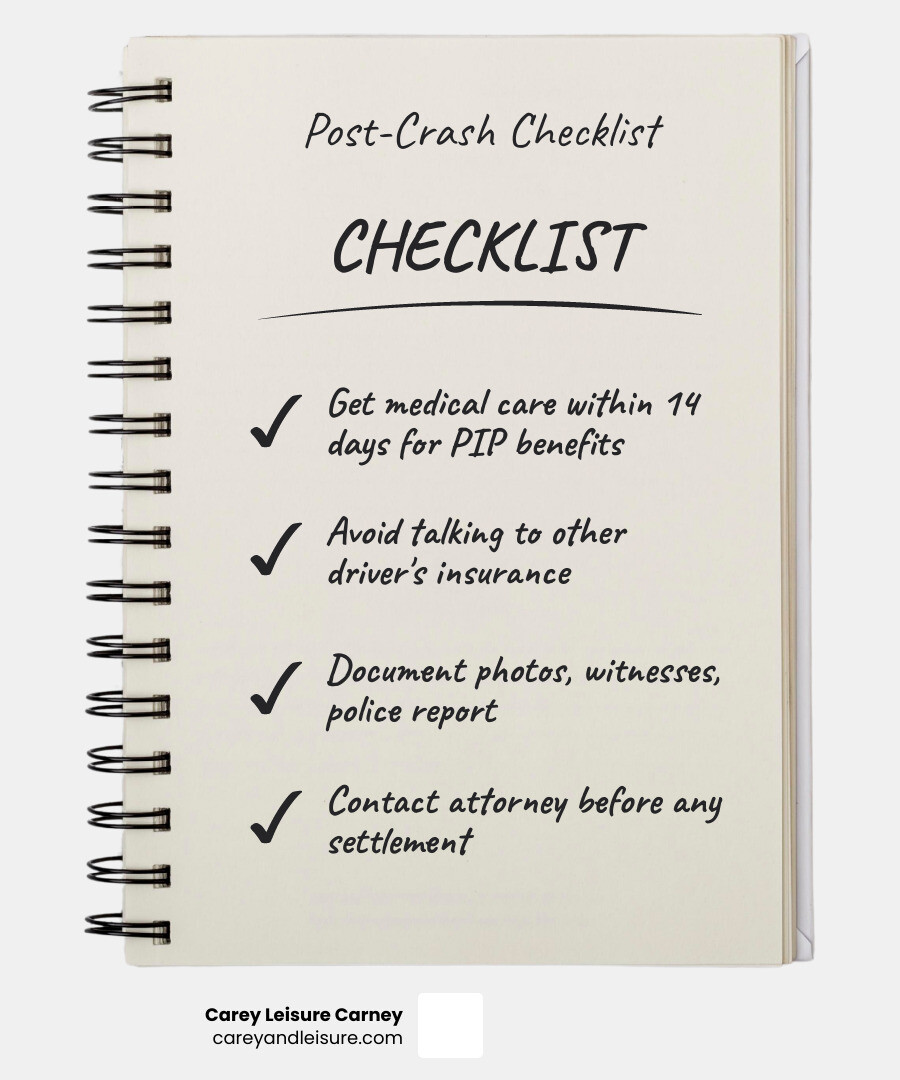 Post-Crash Checklist

CHECKLIST

✓ Get medical care within 14 days for PIP benefits

✓ Avoid talking to other driver's insurance

✓ Document photos, witnesses, police report

✓ Contact attorney before any settlement

Carey Leisure Carney
careyandleisure.com