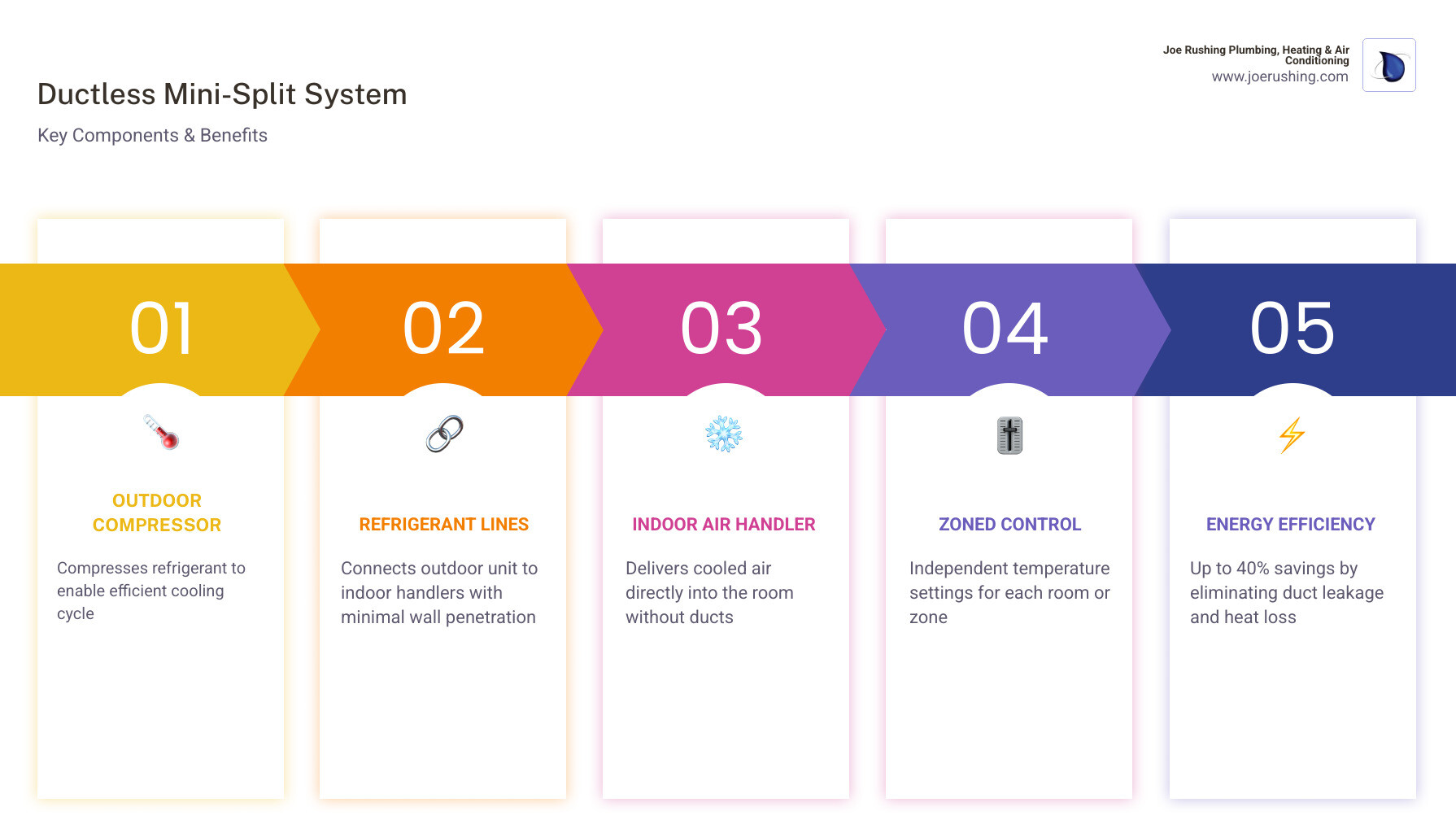 Joe Rushing Plumbing, Heating & Air Conditioning
www.joerushing.com

Ductless Mini-Split System

Key Components & Benefits

01

OUTDOOR COMPRESSOR

Compresses refrigerant to enable efficient cooling cycle

02

REFRIGERANT LINES

Connects outdoor unit to indoor handlers with minimal wall penetration

03

INDOOR AIR HANDLER

Delivers cooled air directly into the room without ducts

04

ZONED CONTROL

Independent temperature settings for each room or zone

05

ENERGY EFFICIENCY

Up to 40% savings by eliminating duct leakage and heat loss